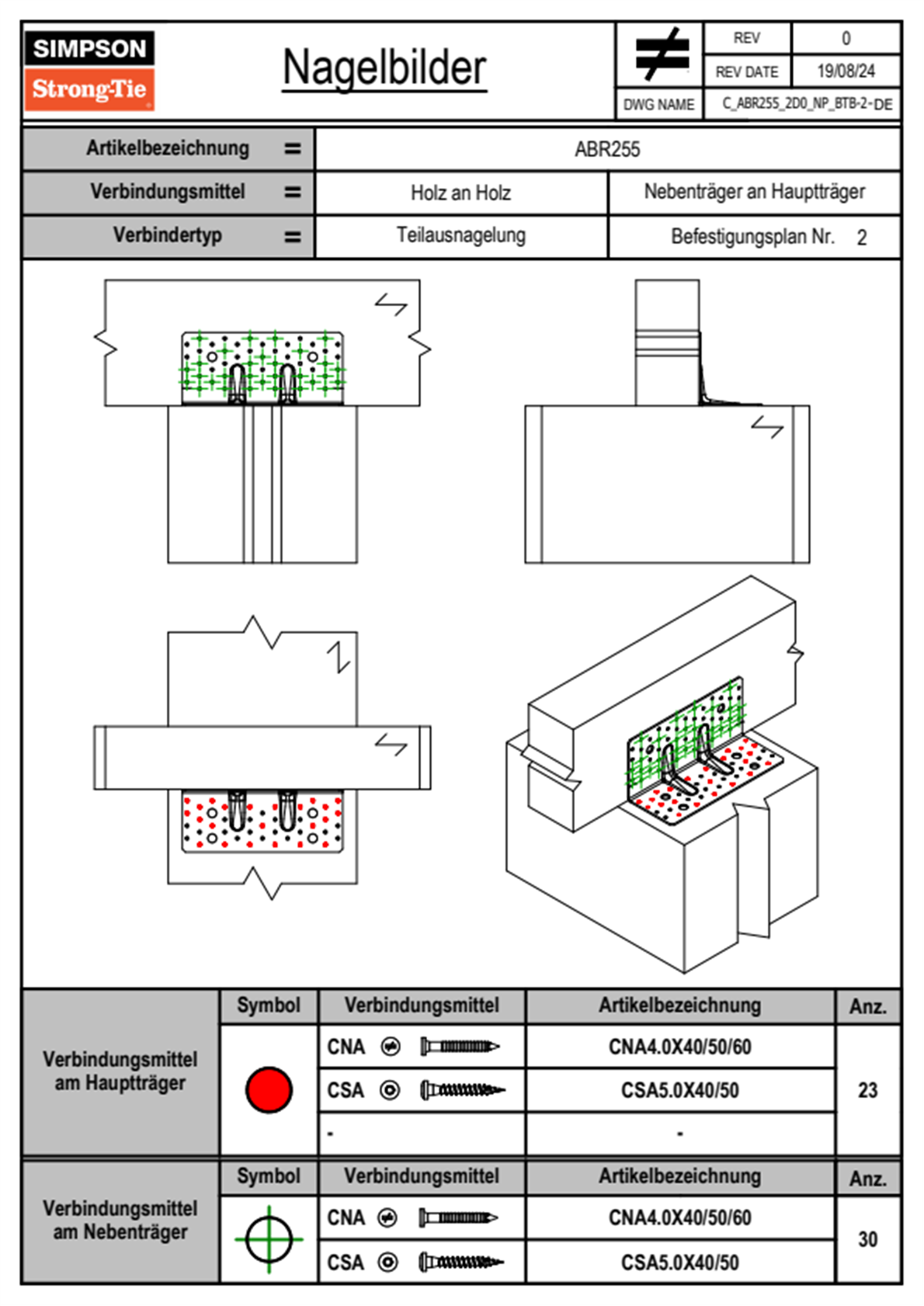 SIMPSON Strong-Tie

Nagelbilder

| REV | 0 |
|---|---|
| REV DATE | 19/08/24 |
| DWG NAME | C_ABR255_2D0_NP_BTB-2-DE |

| Artikelbezeichnung = | ABR255 | |
|---|---|---|
| Verbindungsmittel = | Holz an Holz | Nebenträger an Hauptträger |
| Verbindertyp = | Teilausnagelung | Befestigungsplan Nr. 2 |

| | Symbol | Verbindungsmittel | Artikelbezeichnung | Anz. |
|---|---|---|---|---|
| Verbindungsmittel am Hauptträger | | CNA | CNA4.0X40/50/60 | 23 |
| | | CSA | CSA5.0X40/50 | |
| | | - | - | |

| | Symbol | Verbindungsmittel | Artikelbezeichnung | Anz. |
|---|---|---|---|---|
| Verbindungsmittel am Nebenträger | | CNA | CNA4.0X40/50/60 | 30 |
| | | CSA | CSA5.0X40/50 | |