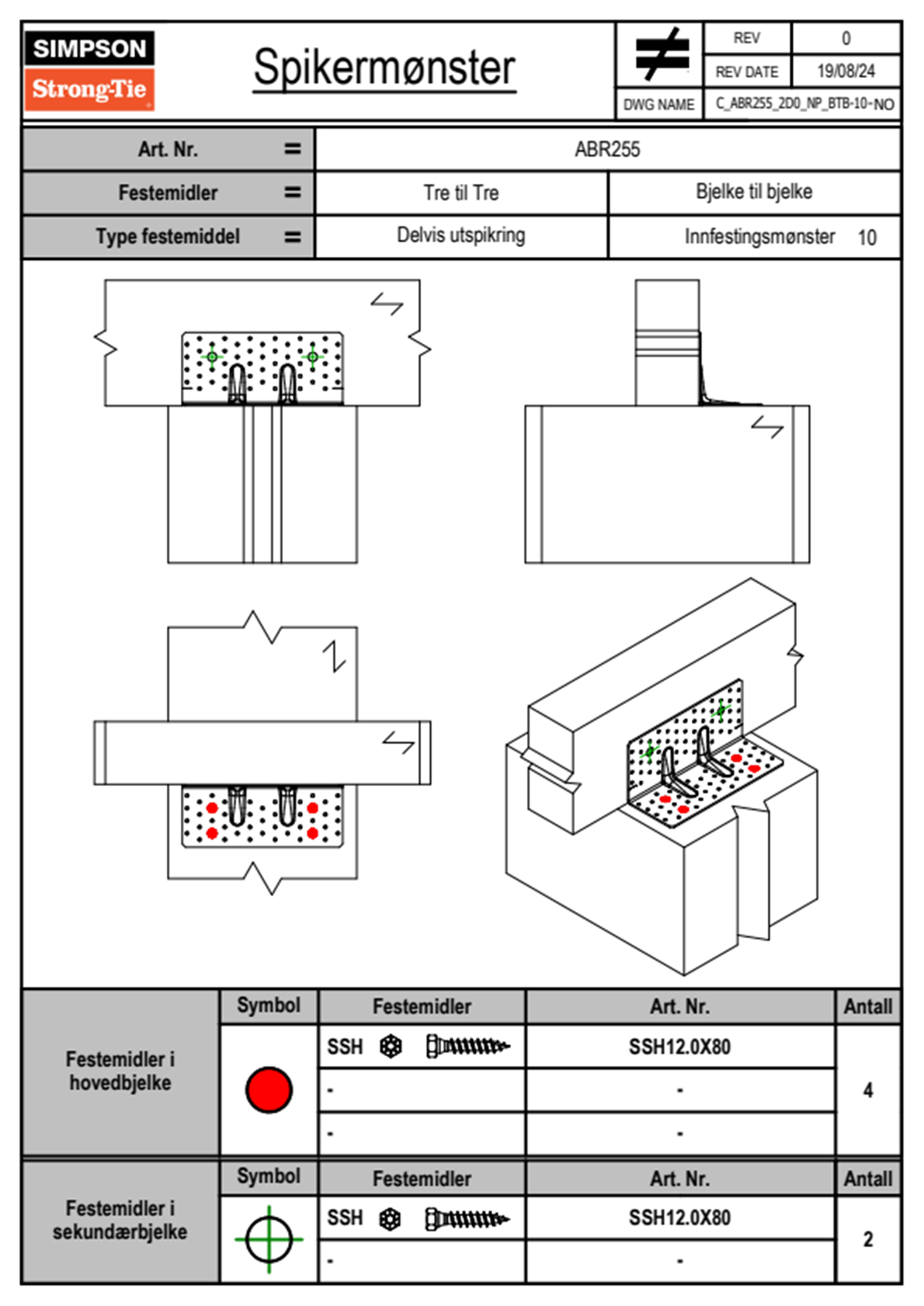 SIMPSON
Strong-Tie

Spikermønster

| REV | 0 |
|---|---|
| REV DATE | 19/08/24 |
| DWG NAME | C_ABR255_2D0_NP_BTB-10-NO |

| Art. Nr. = | ABR255 | |
|---|---|---|
| Festemidler = | Tre til Tre | Bjelke til bjelke |
| Type festemiddel = | Delvis utspikring | Innfestingsmønster 10 |

| | Symbol | Festemidler | Art. Nr. | Antall |
|---|---|---|---|---|
| Festemidler i hovedbjelke | | SSH | SSH12.0X80 | 4 |
| | | - | - | |
| | | - | - | |

| | Symbol | Festemidler | Art. Nr. | Antall |
|---|---|---|---|---|
| Festemidler i sekundærbjelke | | SSH | SSH12.0X80 | 2 |
| | | - | - | |