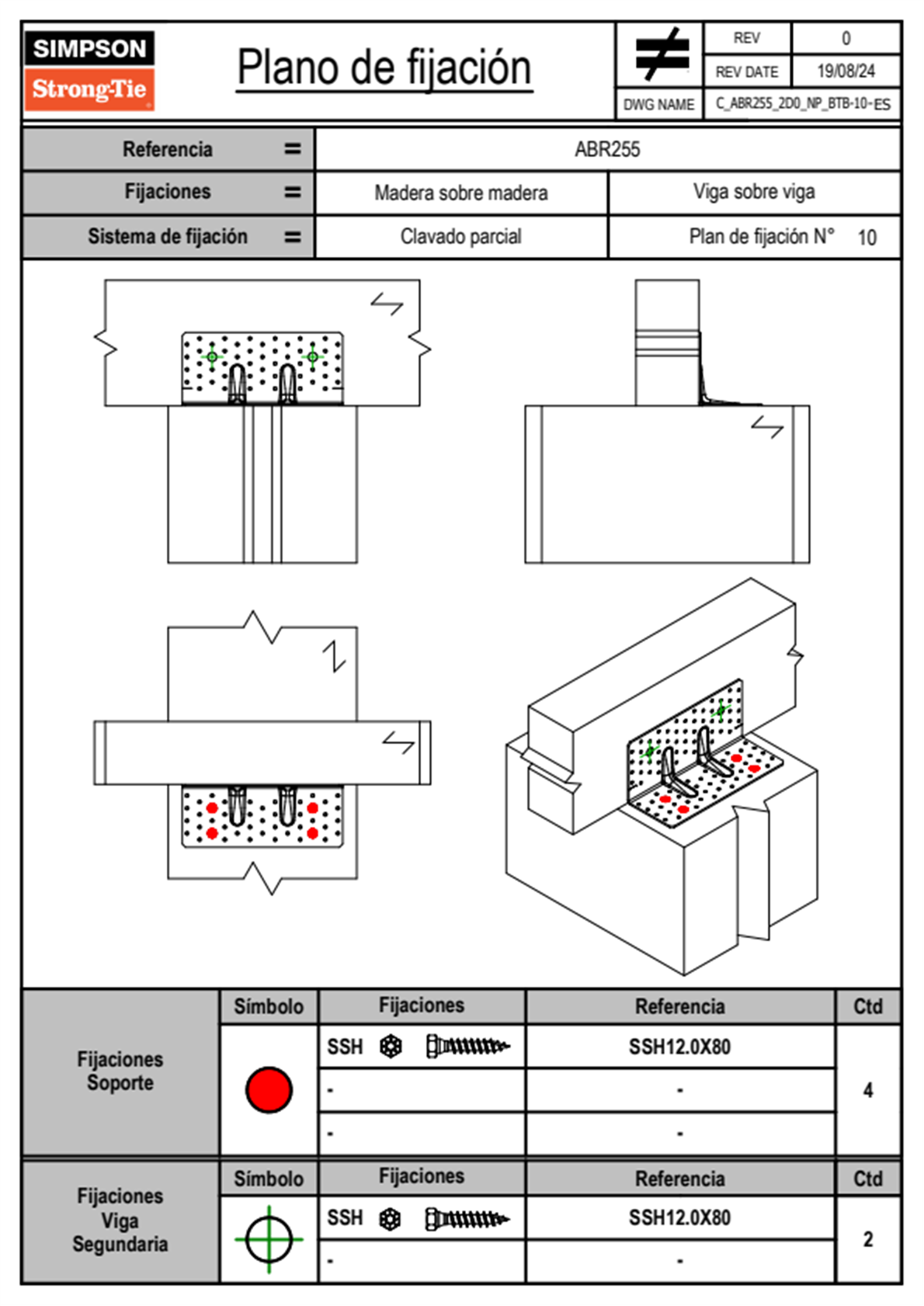 SIMPSON
Strong-Tie

Plano de fijación

| REV | 0 |
|---|---|
| REV DATE | 19/08/24 |
| DWG NAME | C_ABR255_2D0_NP_BTB-10-ES |

| Referencia = | ABR255 | |
|---|---|---|
| Fijaciones = | Madera sobre madera | Viga sobre viga |
| Sistema de fijación = | Clavado parcial | Plan de fijación N° 10 |

| | Símbolo | Fijaciones | Referencia | Ctd |
|---|---|---|---|---|
| Fijaciones Soporte | | SSH | SSH12.0X80 | 4 |
| | | - | - | |
| | | - | - | |

| | Símbolo | Fijaciones | Referencia | Ctd |
|---|---|---|---|---|
| Fijaciones Viga Segundaria | | SSH | SSH12.0X80 | 2 |
| | | - | - | |