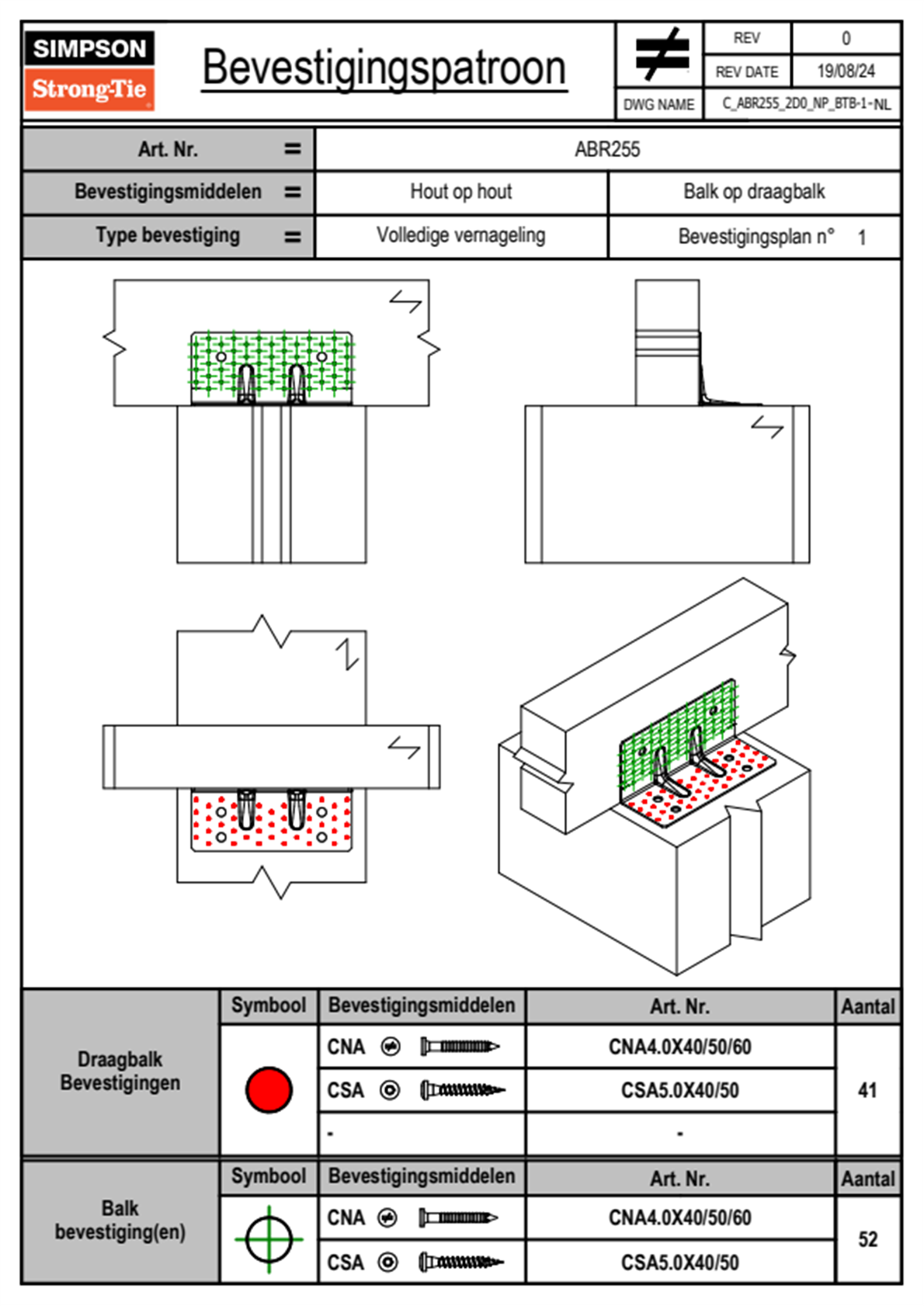 SIMPSON
Strong-Tie

Bevestigingspatroon

| REV | 0 |
|---|---|
| REV DATE | 19/08/24 |
| DWG NAME | C_ABR255_2D0_NP_BTB-1-NL |

| Art. Nr. = | ABR255 | |
|---|---|---|
| Bevestigingsmiddelen = | Hout op hout | Balk op draagbalk |
| Type bevestiging = | Volledige vernageling | Bevestigingsplan n° 1 |

| | Symbool | Bevestigingsmiddelen | Art. Nr. | Aantal |
|---|---|---|---|---|
| Draagbalk Bevestigingen | | CNA | CNA4.0X40/50/60 | 41 |
| | | CSA | CSA5.0X40/50 | |
| | | - | - | |

| | Symbool | Bevestigingsmiddelen | Art. Nr. | Aantal |
|---|---|---|---|---|
| Balk bevestiging(en) | | CNA | CNA4.0X40/50/60 | 52 |
| | | CSA | CSA5.0X40/50 | |