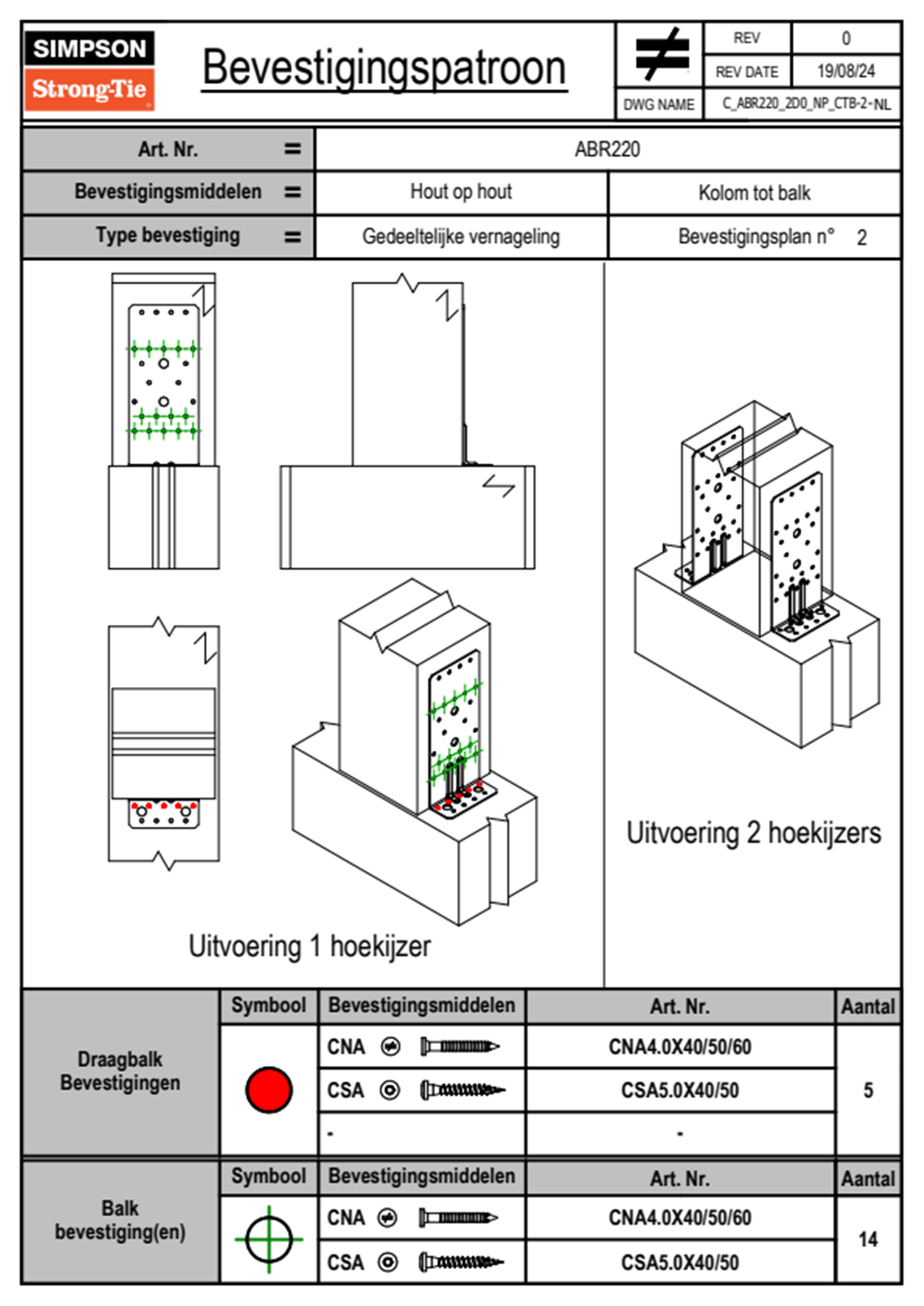 SIMPSON Strong-Tie

Bevestigingspatroon

| REV | 0 |
|---|---|
| REV DATE | 19/08/24 |
| DWG NAME | C_ABR220_2D0_NP_CTB-2-NL |

| Art. Nr. = | ABR220 | |
|---|---|---|
| Bevestigingsmiddelen = | Hout op hout | Kolom tot balk |
| Type bevestiging = | Gedeeltelijke vernageling | Bevestigingsplan n° 2 |

Uitvoering 1 hoekijzer

Uitvoering 2 hoekijzers

| | Symbool | Bevestigingsmiddelen | Art. Nr. | Aantal |
|---|---|---|---|---|
| Draagbalk Bevestigingen | | CNA | CNA4.0X40/50/60 | 5 |
| | | CSA | CSA5.0X40/50 | |
| | | - | - | |

| | Symbool | Bevestigingsmiddelen | Art. Nr. | Aantal |
|---|---|---|---|---|
| Balk bevestiging(en) | | CNA | CNA4.0X40/50/60 | 14 |
| | | CSA | CSA5.0X40/50 | |