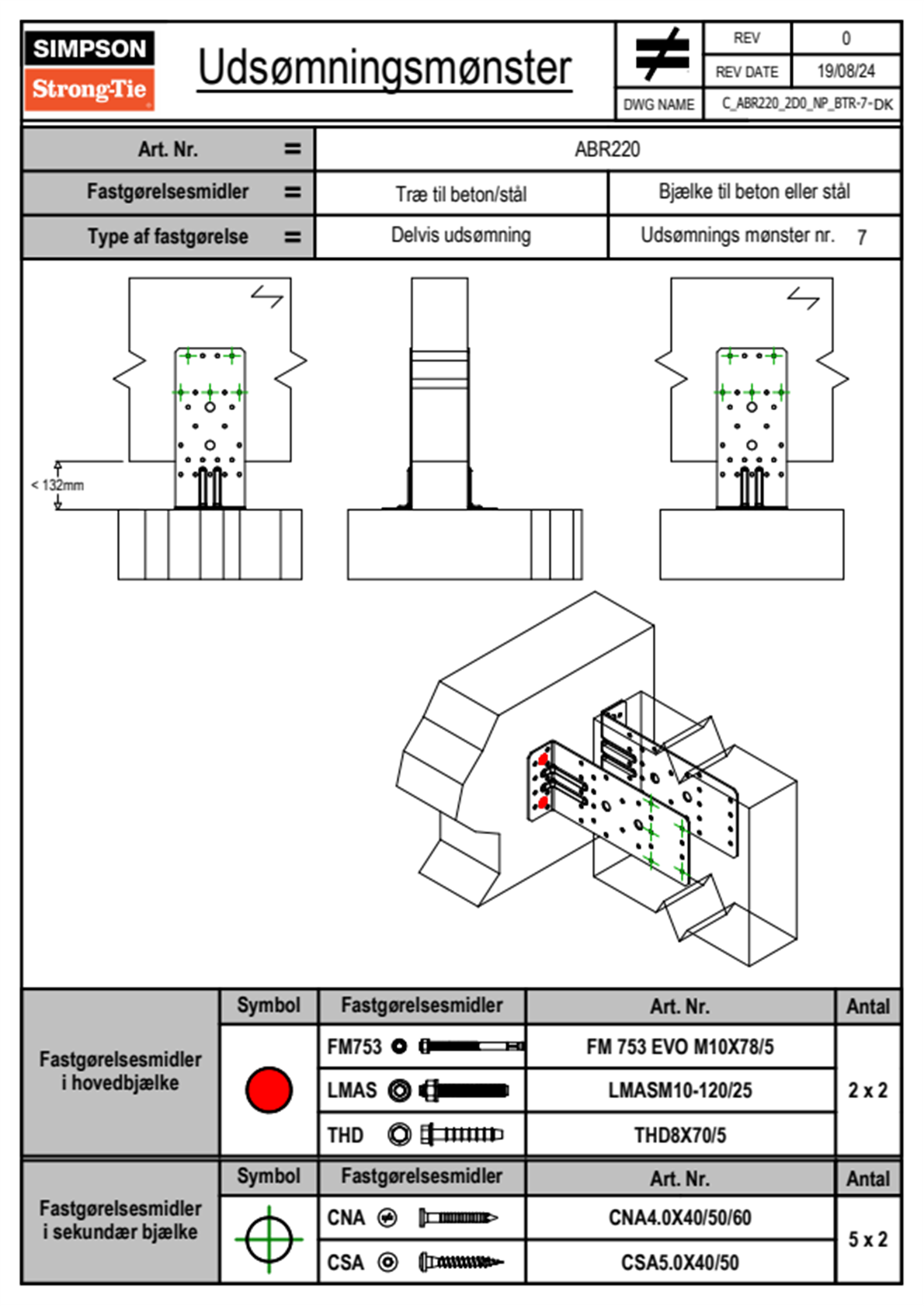 SIMPSON
Strong-Tie

Udsømningsmønster

| REV | 0 |
|---|---|
| REV DATE | 19/08/24 |
| DWG NAME | C_ABR220_2D0_NP_BTR-7-DK |

| Art. Nr. = | ABR220 | |
|---|---|---|
| Fastgørelsesmidler = | Træ til beton/stål | Bjælke til beton eller stål |
| Type af fastgørelse = | Delvis udsømning | Udsømnings mønster nr. 7 |

< 132mm

| | Symbol | Fastgørelsesmidler | Art. Nr. | Antal |
|---|---|---|---|---|
| Fastgørelsesmidler i hovedbjælke | | FM753 | FM 753 EVO M10X78/5 | 2 x 2 |
| | | LMAS | LMASM10-120/25 | |
| | | THD | THD8X70/5 | |

| | Symbol | Fastgørelsesmidler | Art. Nr. | Antal |
|---|---|---|---|---|
| Fastgørelsesmidler i sekundær bjælke | | CNA | CNA4.0X40/50/60 | 5 x 2 |
| | | CSA | CSA5.0X40/50 | |