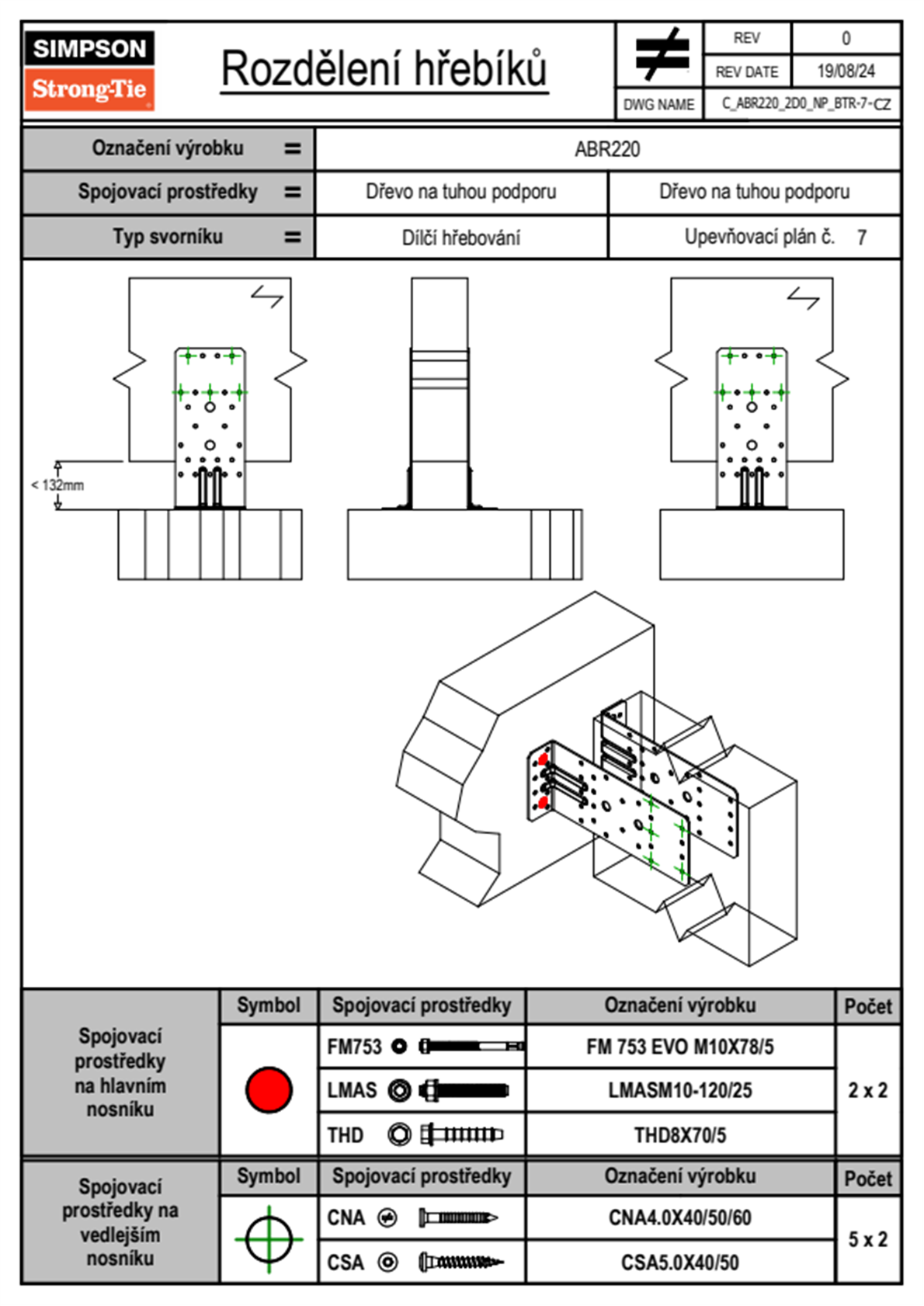 SIMPSON
Strong-Tie

Rozdělení hřebíků

| REV | 0 |
|---|---|
| REV DATE | 19/08/24 |
| DWG NAME | C_ABR220_2D0_NP_BTR-7-CZ |

| Označení výrobku = | ABR220 | |
|---|---|---|
| Spojovací prostředky = | Dřevo na tuhou podporu | Dřevo na tuhou podporu |
| Typ svorníku = | Dílčí hřebování | Upevňovací plán č. 7 |

< 132mm

| Spojovací prostředky na hlavním nosníku | Symbol | Spojovací prostředky | Označení výrobku | Počet |
|---|---|---|---|---|
| | | FM753 | FM 753 EVO M10X78/5 | 2 x 2 |
| | | LMAS | LMASM10-120/25 | |
| | | THD | THD8X70/5 | |

| Spojovací prostředky na vedlejším nosníku | Symbol | Spojovací prostředky | Označení výrobku | Počet |
|---|---|---|---|---|
| | | CNA | CNA4.0X40/50/60 | 5 x 2 |
| | | CSA | CSA5.0X40/50 | |