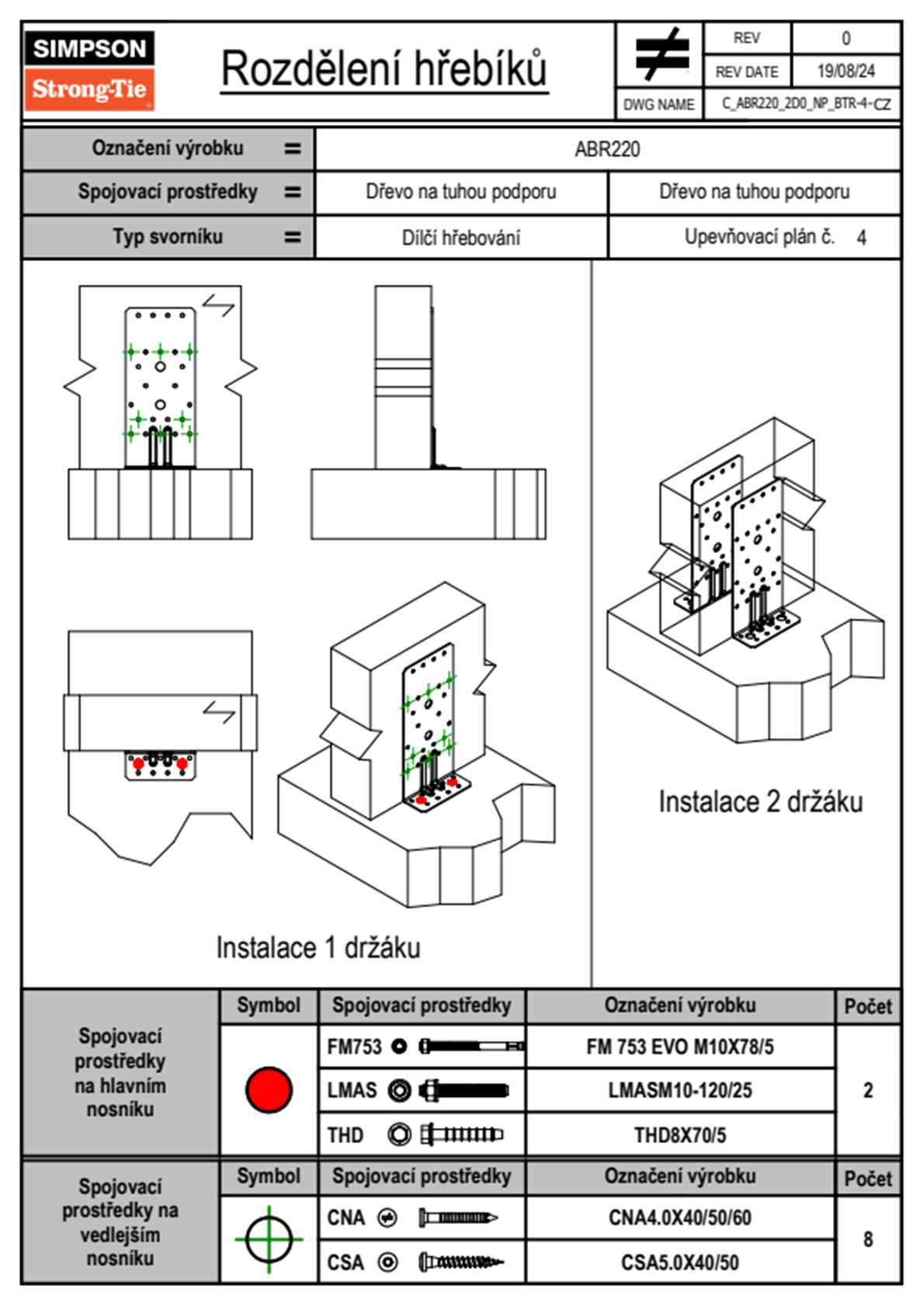 SIMPSON
Strong-Tie

Rozdělení hřebíků

| REV | 0 |
|---|---|
| REV DATE | 19/08/24 |
| DWG NAME | C_ABR220_2D0_NP_BTR-4-CZ |

| Označení výrobku = | ABR220 | |
|---|---|---|
| Spojovací prostředky = | Dřevo na tuhou podporu | Dřevo na tuhou podporu |
| Typ svorníku = | Dílčí hřebování | Upevňovací plán č. 4 |

Instalace 1 držáku

Instalace 2 držáku

| Spojovací prostředky na hlavním nosníku | Symbol | Spojovací prostředky | Označení výrobku | Počet |
|---|---|---|---|---|
| | | FM753 | FM 753 EVO M10X78/5 | 2 |
| | | LMAS | LMASM10-120/25 | |
| | | THD | THD8X70/5 | |

| Spojovací prostředky na vedlejším nosníku | Symbol | Spojovací prostředky | Označení výrobku | Počet |
|---|---|---|---|---|
| | | CNA | CNA4.0X40/50/60 | 8 |
| | | CSA | CSA5.0X40/50 | |