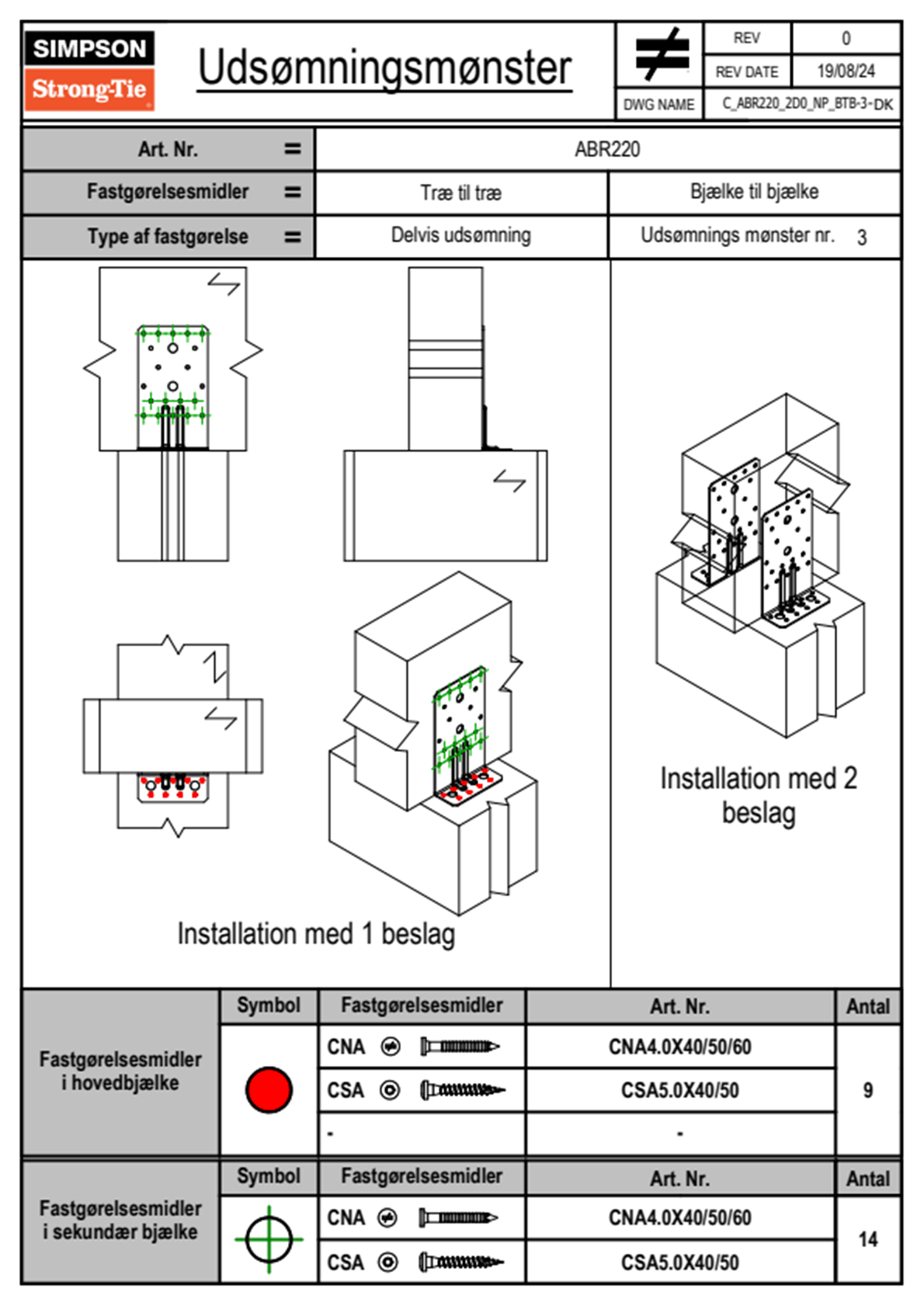 SIMPSON
Strong-Tie

Udsømningsmønster

| REV | 0 |
|---|---|
| REV DATE | 19/08/24 |
| DWG NAME | C_ABR220_2D0_NP_BTB-3-DK |

| Art. Nr. = | ABR220 | |
|---|---|---|
| Fastgørelsesmidler = | Træ til træ | Bjælke til bjælke |
| Type af fastgørelse = | Delvis udsømning | Udsømnings mønster nr. 3 |

Installation med 1 beslag

Installation med 2 beslag

| | Symbol | Fastgørelsesmidler | Art. Nr. | Antal |
|---|---|---|---|---|
| Fastgørelsesmidler i hovedbjælke | | CNA | CNA4.0X40/50/60 | 9 |
| | | CSA | CSA5.0X40/50 | |
| | | - | - | |

| | Symbol | Fastgørelsesmidler | Art. Nr. | Antal |
|---|---|---|---|---|
| Fastgørelsesmidler i sekundær bjælke | | CNA | CNA4.0X40/50/60 | 14 |
| | | CSA | CSA5.0X40/50 | |