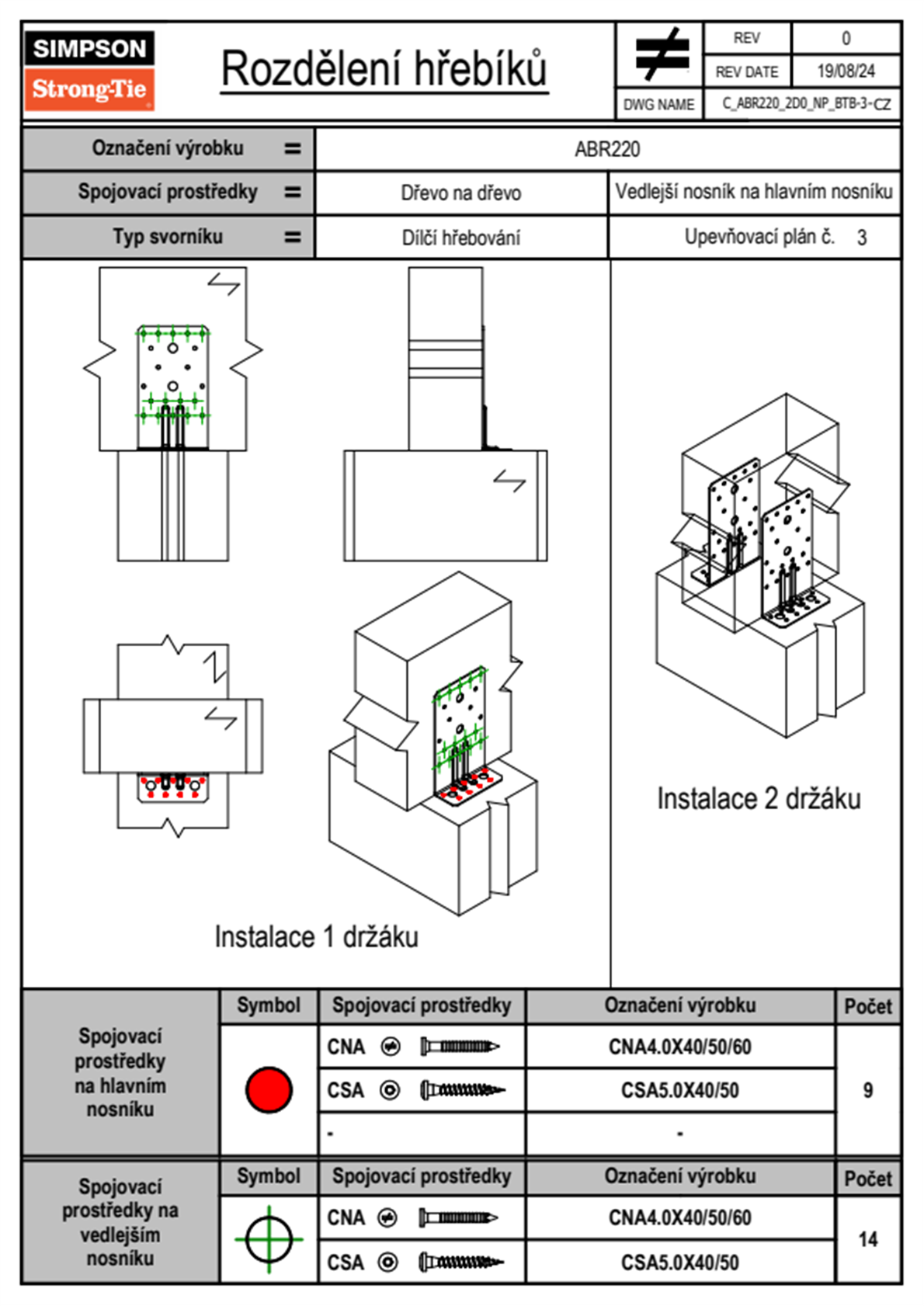 SIMPSON Strong-Tie

Rozdělení hřebíků

| REV | 0 |
|---|---|
| REV DATE | 19/08/24 |
| DWG NAME | C_ABR220_2D0_NP_BTB-3-CZ |

| Označení výrobku = | ABR220 | |
|---|---|---|
| Spojovací prostředky = | Dřevo na dřevo | Vedlejší nosník na hlavním nosníku |
| Typ svorníku = | Dílčí hřebování | Upevňovací plán č. 3 |

Instalace 1 držáku

Instalace 2 držáku

| Spojovací prostředky na hlavním nosníku | Symbol | Spojovací prostředky | Označení výrobku | Počet |
|---|---|---|---|---|
| | | CNA | CNA4.0X40/50/60 | 9 |
| | | CSA | CSA5.0X40/50 | |
| | | - | - | |

| Spojovací prostředky na vedlejším nosníku | Symbol | Spojovací prostředky | Označení výrobku | Počet |
|---|---|---|---|---|
| | | CNA | CNA4.0X40/50/60 | 14 |
| | | CSA | CSA5.0X40/50 | |