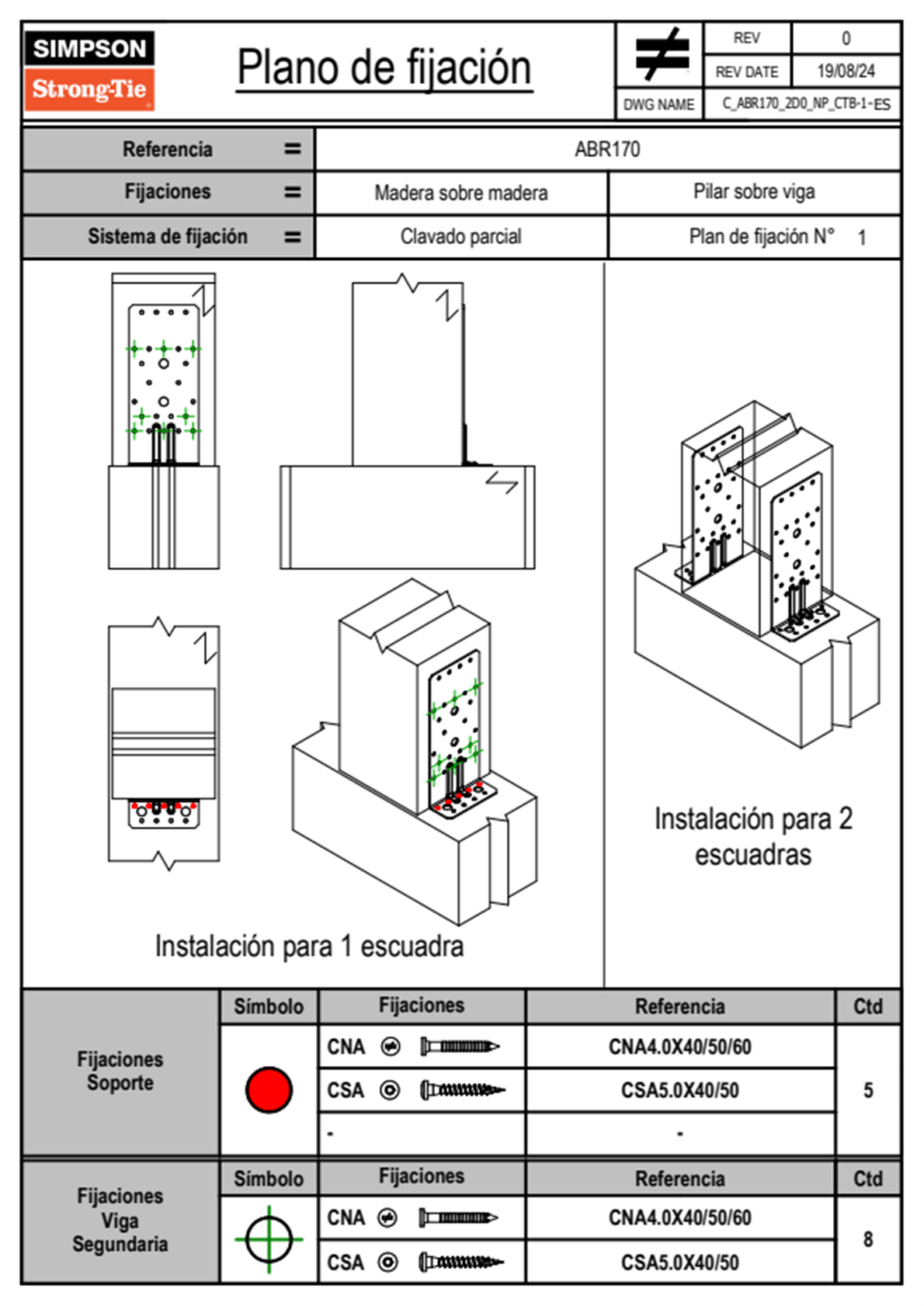 SIMPSON
Strong-Tie

Plano de fijación

| REV | 0 |
|---|---|
| REV DATE | 19/08/24 |
| DWG NAME | C_ABR170_2D0_NP_CTB-1-ES |

| Referencia = | ABR170 | |
|---|---|---|
| Fijaciones = | Madera sobre madera | Pilar sobre viga |
| Sistema de fijación = | Clavado parcial | Plan de fijación N° 1 |

Instalación para 1 escuadra

Instalación para 2 escuadras

| | Símbolo | Fijaciones | Referencia | Ctd |
|---|---|---|---|---|
| Fijaciones Soporte | | CNA | CNA4.0X40/50/60 | 5 |
| | | CSA | CSA5.0X40/50 | |
| | | - | - | |

| | Símbolo | Fijaciones | Referencia | Ctd |
|---|---|---|---|---|
| Fijaciones Viga Segundaria | | CNA | CNA4.0X40/50/60 | 8 |
| | | CSA | CSA5.0X40/50 | |