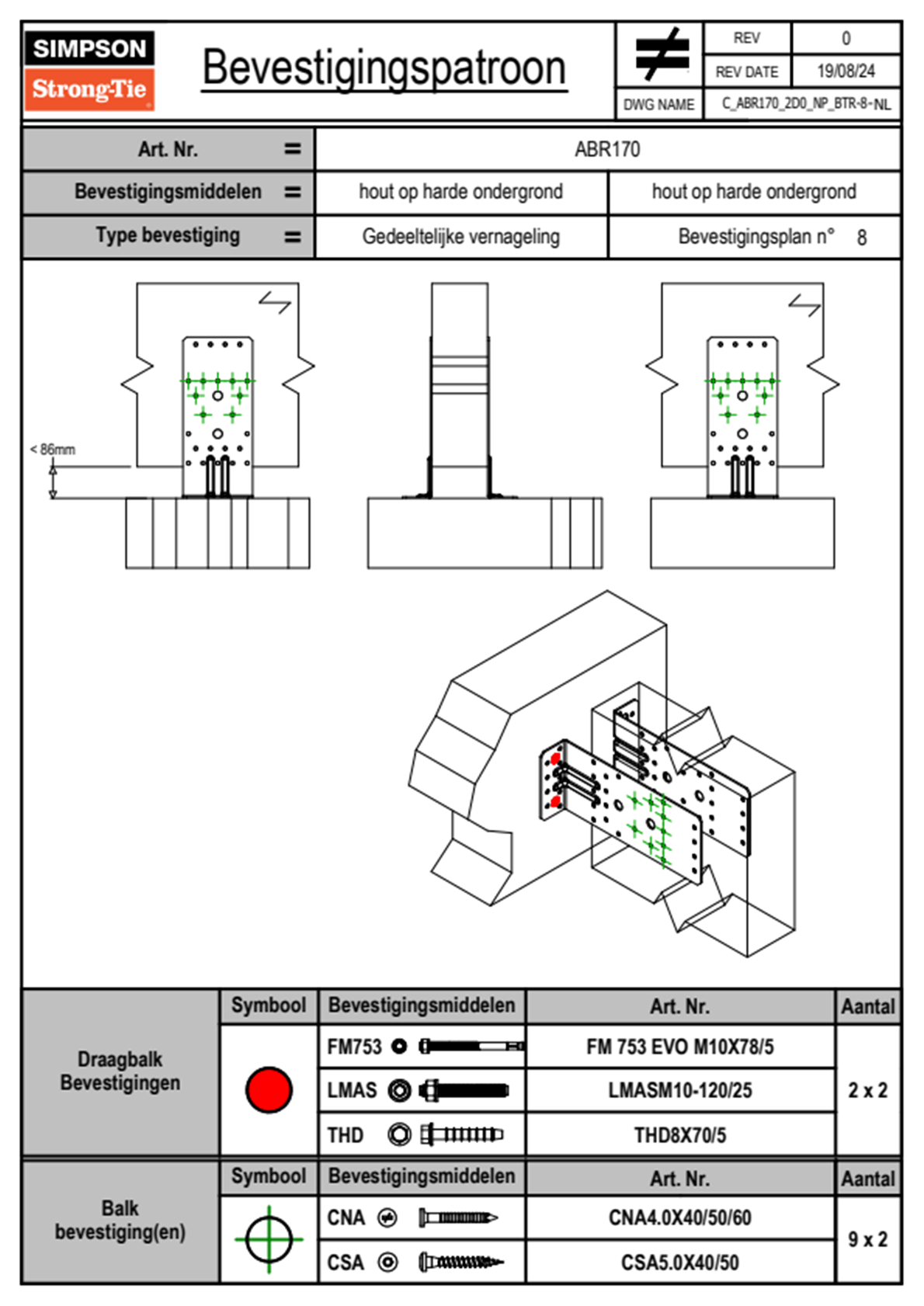 SIMPSON
Strong-Tie

Bevestigingspatroon

| REV | 0 |
|---|---|
| REV DATE | 19/08/24 |
| DWG NAME | C_ABR170_2D0_NP_BTR-8-NL |

| Art. Nr. = | ABR170 | |
|---|---|---|
| Bevestigingsmiddelen = | hout op harde ondergrond | hout op harde ondergrond |
| Type bevestiging = | Gedeeltelijke vernageling | Bevestigingsplan n° 8 |

< 86mm

| | Symbool | Bevestigingsmiddelen | Art. Nr. | Aantal |
|---|---|---|---|---|
| Draagbalk Bevestigingen | | FM753 | FM 753 EVO M10X78/5 | 2 x 2 |
| | | LMAS | LMASM10-120/25 | |
| | | THD | THD8X70/5 | |

| | Symbool | Bevestigingsmiddelen | Art. Nr. | Aantal |
|---|---|---|---|---|
| Balk bevestiging(en) | | CNA | CNA4.0X40/50/60 | 9 x 2 |
| | | CSA | CSA5.0X40/50 | |