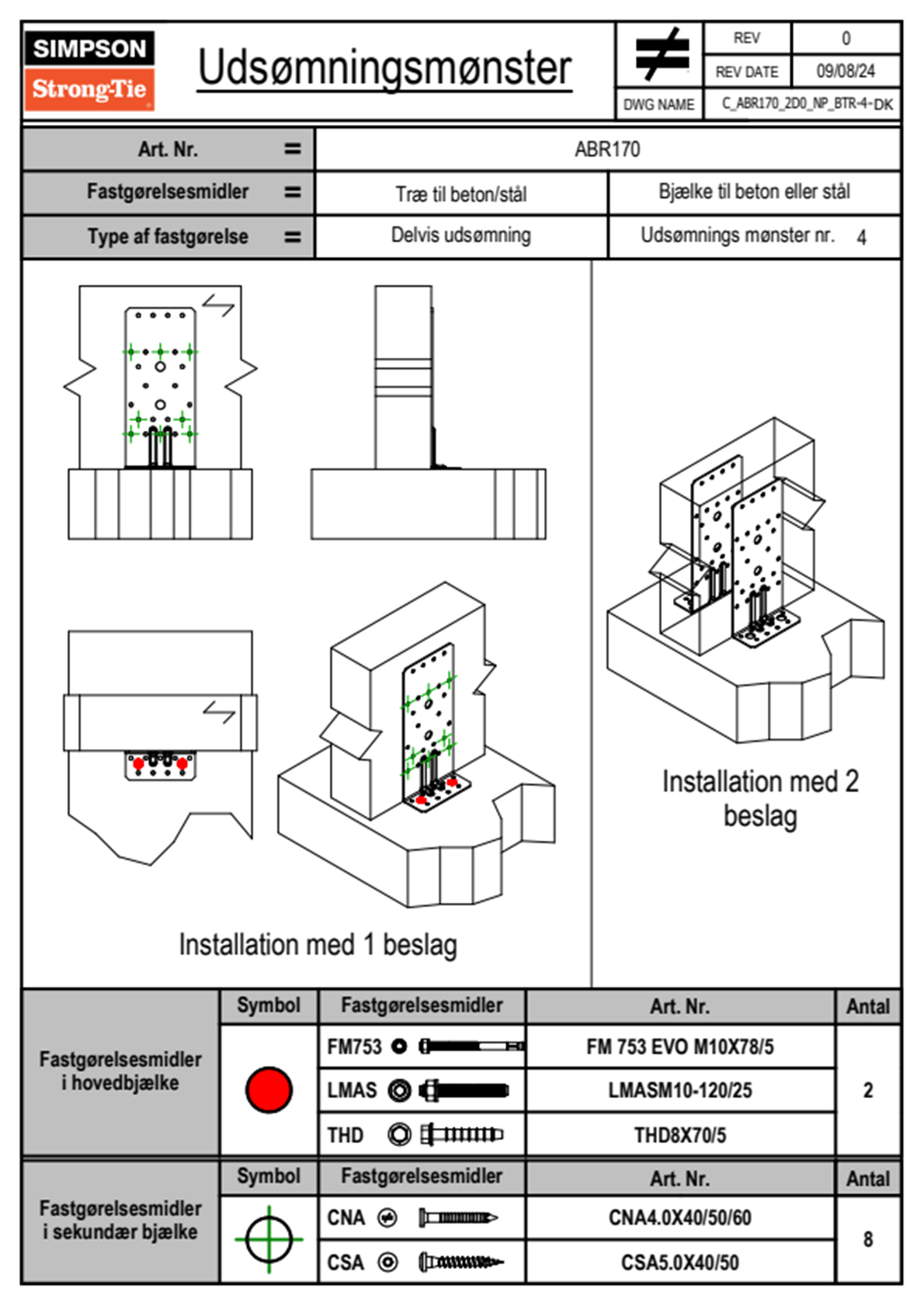 SIMPSON
Strong-Tie

Udsømningsmønster

| REV | 0 |
|---|---|
| REV DATE | 09/08/24 |
| DWG NAME | C_ABR170_2D0_NP_BTR-4-DK |

| Art. Nr. = | ABR170 | |
|---|---|---|
| Fastgørelsesmidler = | Træ til beton/stål | Bjælke til beton eller stål |
| Type af fastgørelse = | Delvis udsømning | Udsømnings mønster nr. 4 |

Installation med 1 beslag

Installation med 2 beslag

| | Symbol | Fastgørelsesmidler | Art. Nr. | Antal |
|---|---|---|---|---|
| Fastgørelsesmidler i hovedbjælke | | FM753 | FM 753 EVO M10X78/5 | 2 |
| | | LMAS | LMASM10-120/25 | |
| | | THD | THD8X70/5 | |

| | Symbol | Fastgørelsesmidler | Art. Nr. | Antal |
|---|---|---|---|---|
| Fastgørelsesmidler i sekundær bjælke | | CNA | CNA4.0X40/50/60 | 8 |
| | | CSA | CSA5.0X40/50 | |