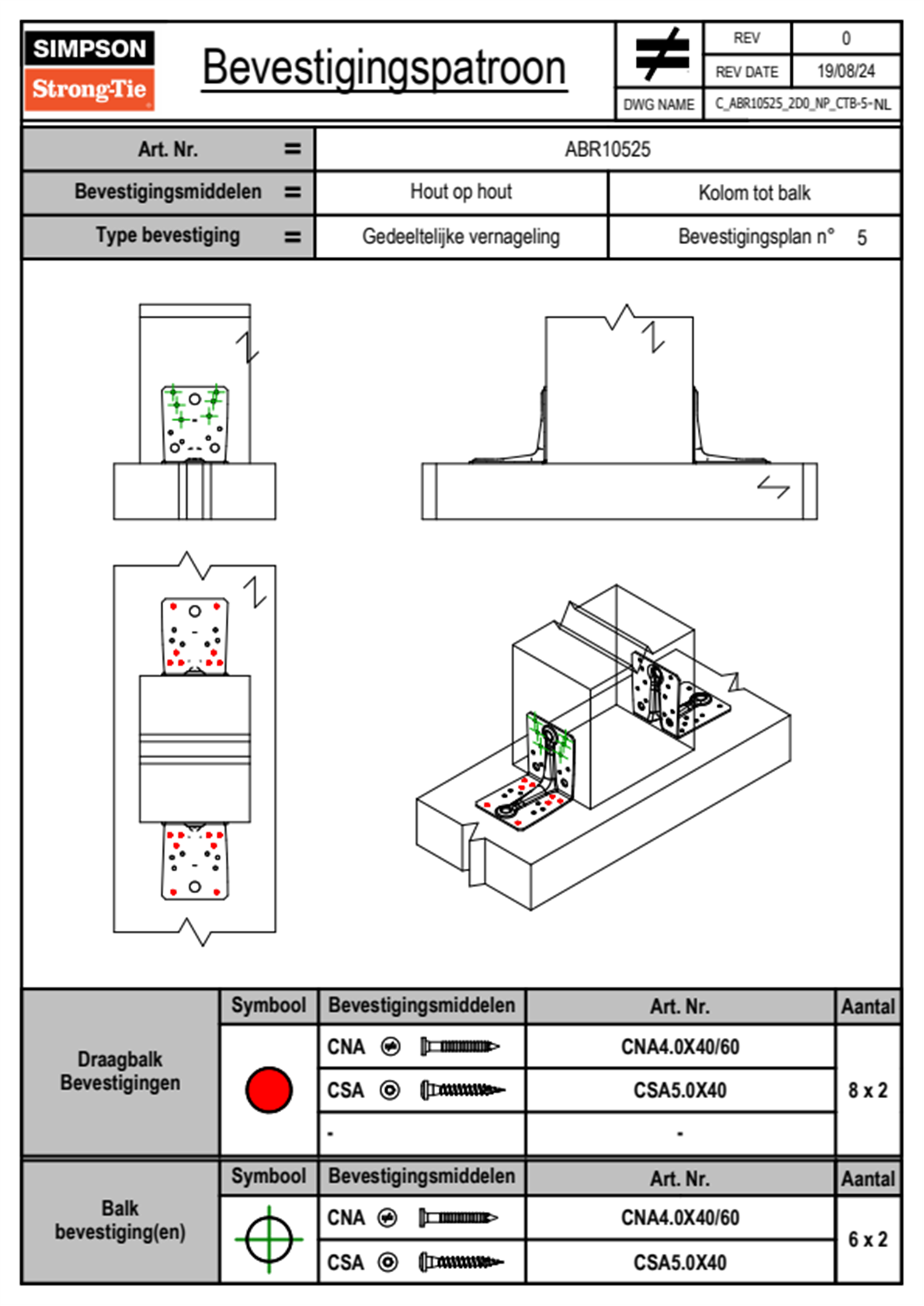 SIMPSON
Strong-Tie

Bevestigingspatroon

| REV | 0 |
|---|---|
| REV DATE | 19/08/24 |
| DWG NAME | C_ABR10525_2D0_NP_CTB-5-NL |

| Art. Nr. = | ABR10525 | |
|---|---|---|
| Bevestigingsmiddelen = | Hout op hout | Kolom tot balk |
| Type bevestiging = | Gedeeltelijke vernageling | Bevestigingsplan n° 5 |

| | Symbool | Bevestigingsmiddelen | Art. Nr. | Aantal |
|---|---|---|---|---|
| Draagbalk Bevestigingen | | CNA | CNA4.0X40/60 | 8 x 2 |
| | | CSA | CSA5.0X40 | |
| | | - | - | |

| | Symbool | Bevestigingsmiddelen | Art. Nr. | Aantal |
|---|---|---|---|---|
| Balk bevestiging(en) | | CNA | CNA4.0X40/60 | 6 x 2 |
| | | CSA | CSA5.0X40 | |