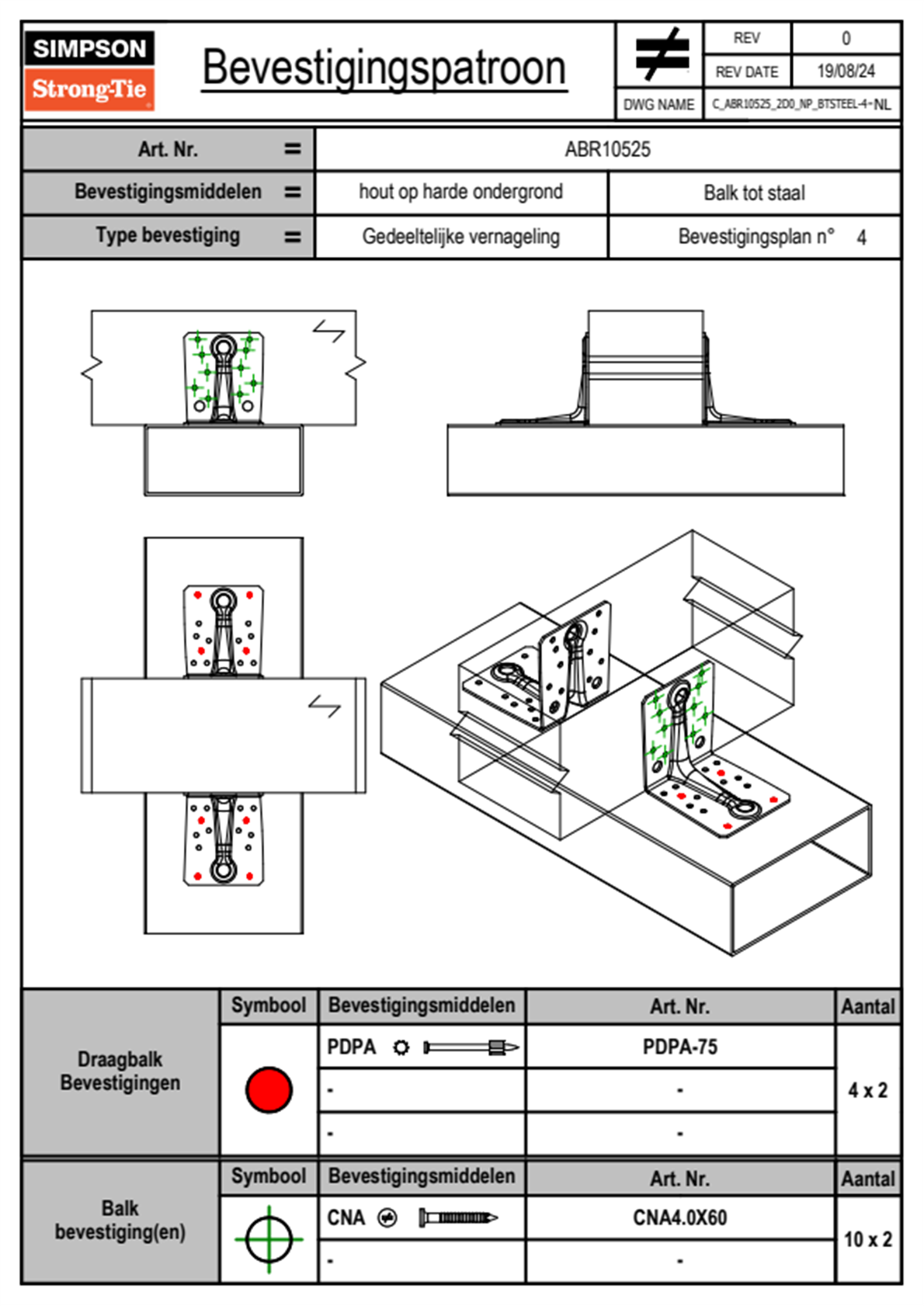 SIMPSON
Strong-Tie

Bevestigingspatroon

≠

| REV | 0 |
|---|---|
| REV DATE | 19/08/24 |
| DWG NAME | C_ABR10525_2D0_NP_BTSTEEL-4-NL |

| Art. Nr. = | ABR10525 | |
|---|---|---|
| Bevestigingsmiddelen = | hout op harde ondergrond | Balk tot staal |
| Type bevestiging = | Gedeeltelijke vernageling | Bevestigingsplan n° 4 |

| | Symbool | Bevestigingsmiddelen | Art. Nr. | Aantal |
|---|---|---|---|---|
| Draagbalk Bevestigingen | | PDPA | PDPA-75 | 4 x 2 |
| | | - | - | |
| | | - | - | |

| | Symbool | Bevestigingsmiddelen | Art. Nr. | Aantal |
|---|---|---|---|---|
| Balk bevestiging(en) | | CNA | CNA4.0X60 | 10 x 2 |
| | | - | - | |