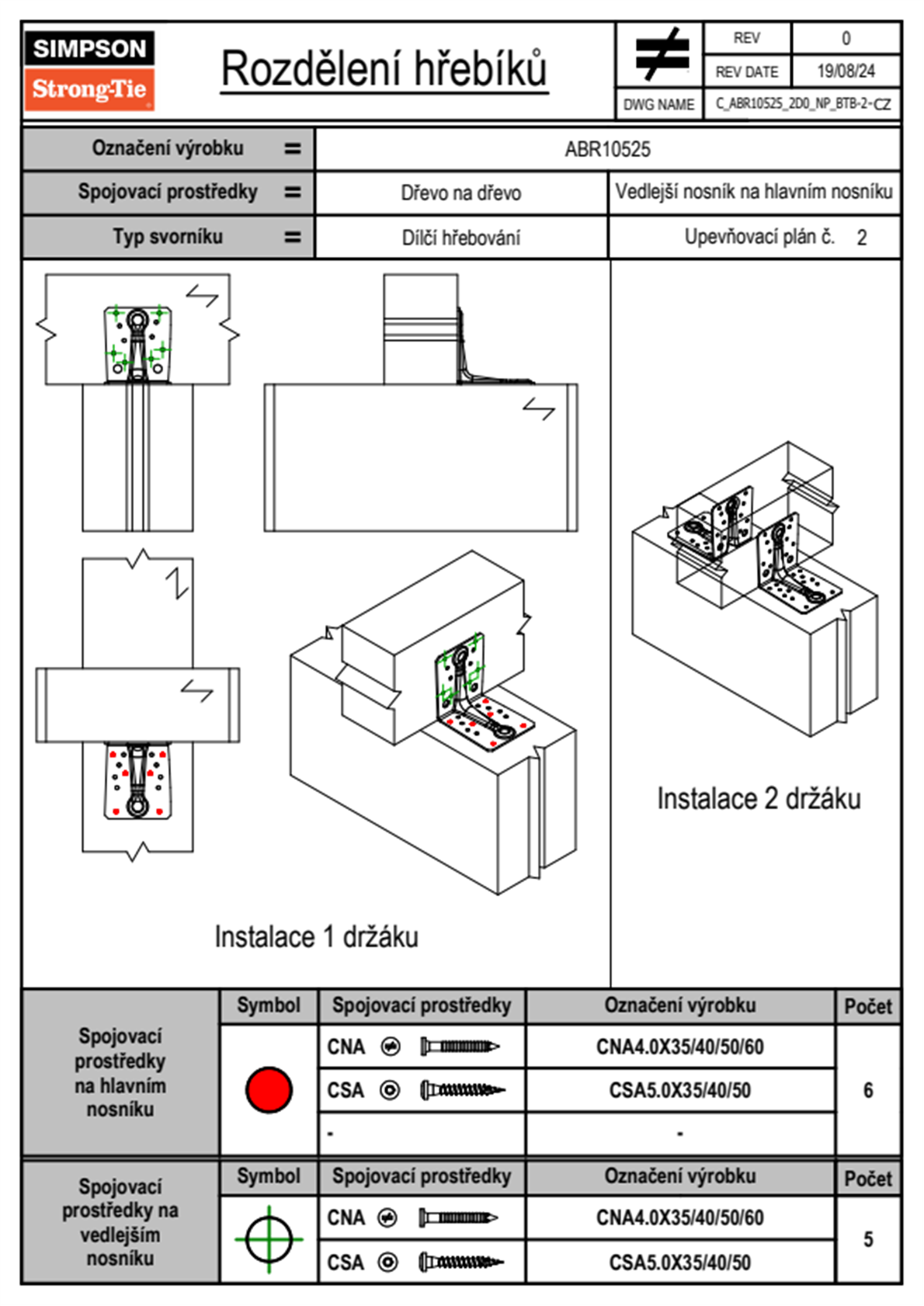 SIMPSON
Strong-Tie

Rozdělení hřebíků

| REV | 0 |
|---|---|
| REV DATE | 19/08/24 |
| DWG NAME | C_ABR10525_2D0_NP_BTB-2-CZ |

| Označení výrobku = | ABR10525 | |
|---|---|---|
| Spojovací prostředky = | Dřevo na dřevo | Vedlejší nosník na hlavním nosníku |
| Typ svorníku = | Dílčí hřebování | Upevňovací plán č. 2 |

Instalace 1 držáku

Instalace 2 držáku

| Spojovací prostředky na hlavním nosníku | Symbol | Spojovací prostředky | Označení výrobku | Počet |
|---|---|---|---|---|
| | | CNA | CNA4.0X35/40/50/60 | 6 |
| | | CSA | CSA5.0X35/40/50 | |
| | | - | - | |

| Spojovací prostředky na vedlejším nosníku | Symbol | Spojovací prostředky | Označení výrobku | Počet |
|---|---|---|---|---|
| | | CNA | CNA4.0X35/40/50/60 | 5 |
| | | CSA | CSA5.0X35/40/50 | |