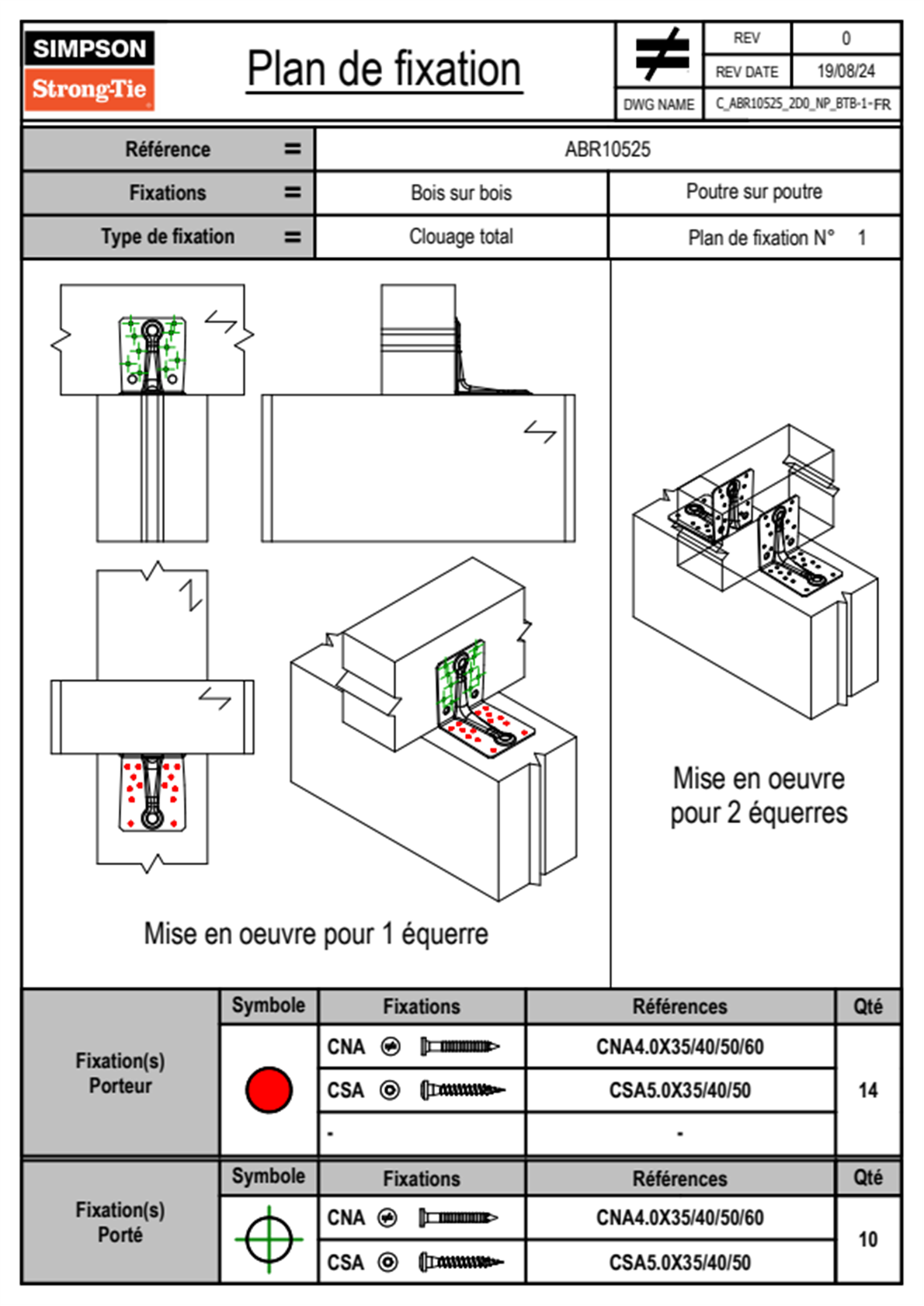 SIMPSON
Strong-Tie

Plan de fixation

| REV | 0 |
|---|---|
| REV DATE | 19/08/24 |
| DWG NAME | C_ABR10525_2D0_NP_BTB-1-FR |

| Référence = | ABR10525 | |
|---|---|---|
| Fixations = | Bois sur bois | Poutre sur poutre |
| Type de fixation = | Clouage total | Plan de fixation N° 1 |

Mise en oeuvre pour 1 équerre

Mise en oeuvre pour 2 équerres

| | Symbole | Fixations | Références | Qté |
|---|---|---|---|---|
| Fixation(s) Porteur | | CNA | CNA4.0X35/40/50/60 | 14 |
| | | CSA | CSA5.0X35/40/50 | |
| | | - | - | |

| | Symbole | Fixations | Références | Qté |
|---|---|---|---|---|
| Fixation(s) Porté | | CNA | CNA4.0X35/40/50/60 | 10 |
| | | CSA | CSA5.0X35/40/50 | |