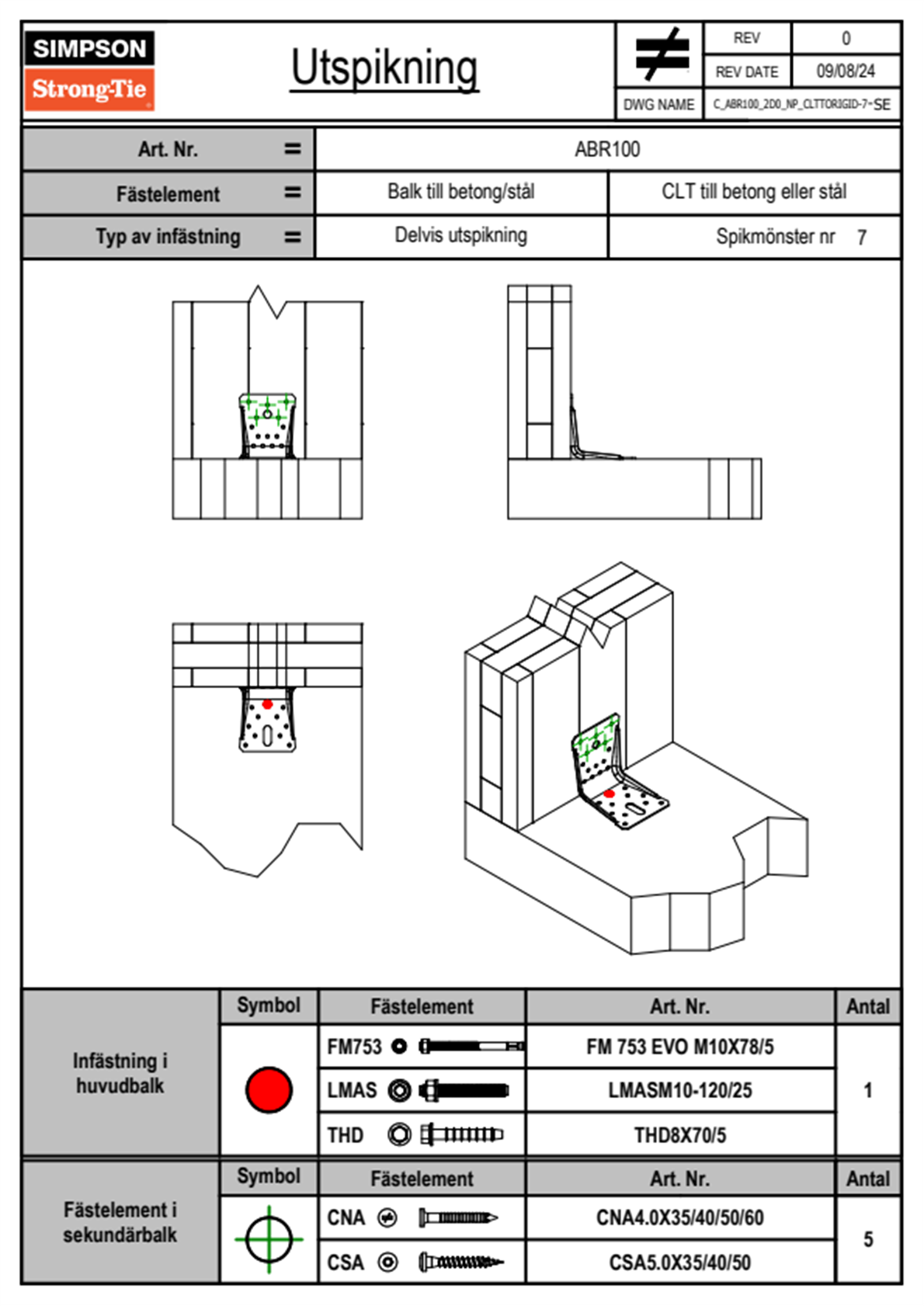 SIMPSON
Strong-Tie

Utspikning

| REV | 0 |
|---|---|
| REV DATE | 09/08/24 |
| DWG NAME | C_ABR100_2D0_NP_CLTTORIGID-7-SE |

| Art. Nr. = | ABR100 | |
|---|---|---|
| Fästelement = | Balk till betong/stål | CLT till betong eller stål |
| Typ av infästning = | Delvis utspikning | Spikmönster nr 7 |

| | Symbol | Fästelement | Art. Nr. | Antal |
|---|---|---|---|---|
| Infästning i huvudbalk | | FM753 | FM 753 EVO M10X78/5 | 1 |
| | | LMAS | LMASM10-120/25 | |
| | | THD | THD8X70/5 | |

| | Symbol | Fästelement | Art. Nr. | Antal |
|---|---|---|---|---|
| Fästelement i sekundärbalk | | CNA | CNA4.0X35/40/50/60 | 5 |
| | | CSA | CSA5.0X35/40/50 | |