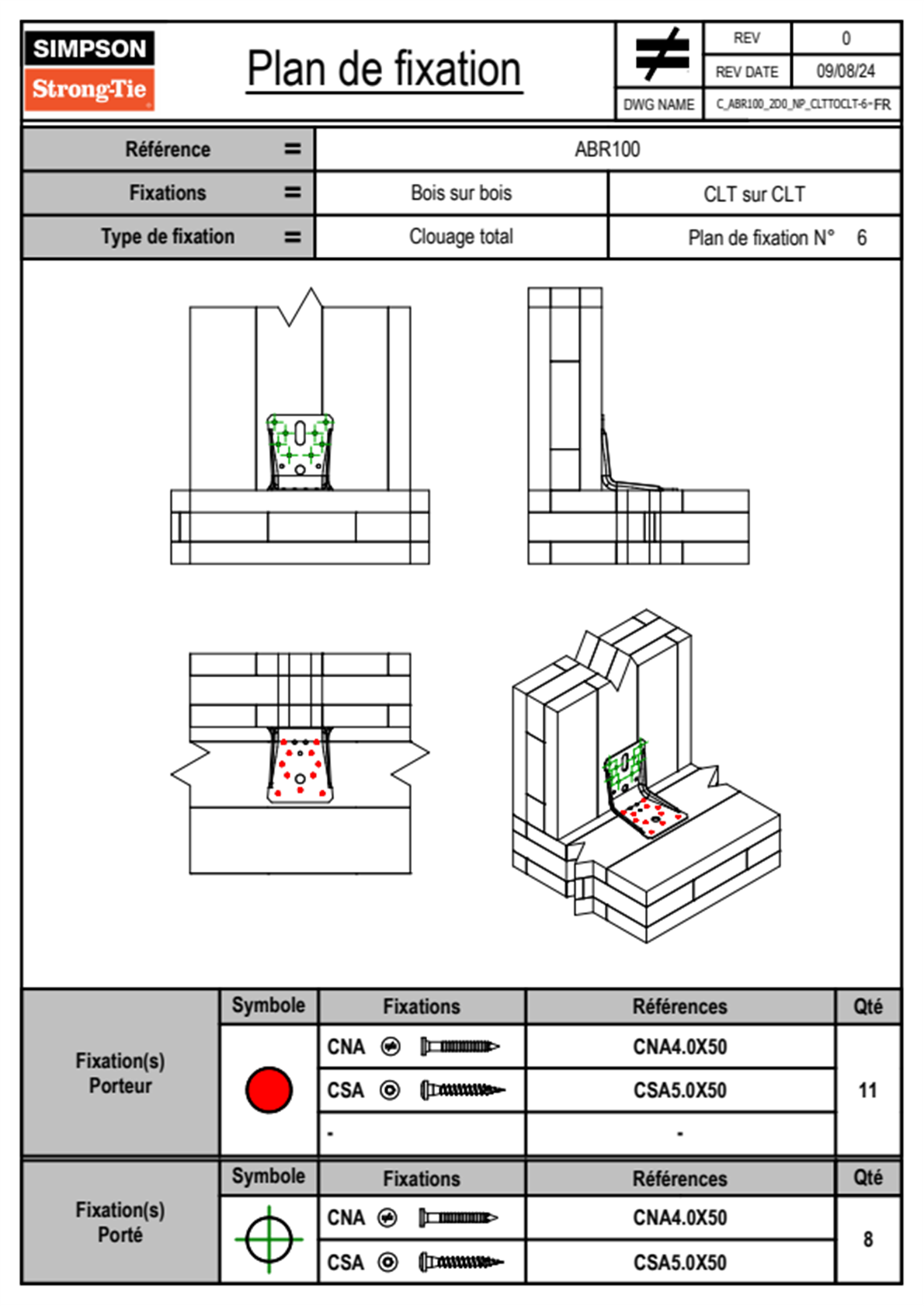 SIMPSON
Strong-Tie

Plan de fixation

| REV | 0 |
|---|---|
| REV DATE | 09/08/24 |
| DWG NAME | C_ABR100_2D0_NP_CLTTOCLT-6-FR |

| Référence = | ABR100 | |
|---|---|---|
| Fixations = | Bois sur bois | CLT sur CLT |
| Type de fixation = | Clouage total | Plan de fixation N° 6 |

| | Symbole | Fixations | Références | Qté |
|---|---|---|---|---|
| Fixation(s) Porteur | | CNA | CNA4.0X50 | 11 |
| | | CSA | CSA5.0X50 | |
| | | - | - | |

| | Symbole | Fixations | Références | Qté |
|---|---|---|---|---|
| Fixation(s) Porté | | CNA | CNA4.0X50 | 8 |
| | | CSA | CSA5.0X50 | |