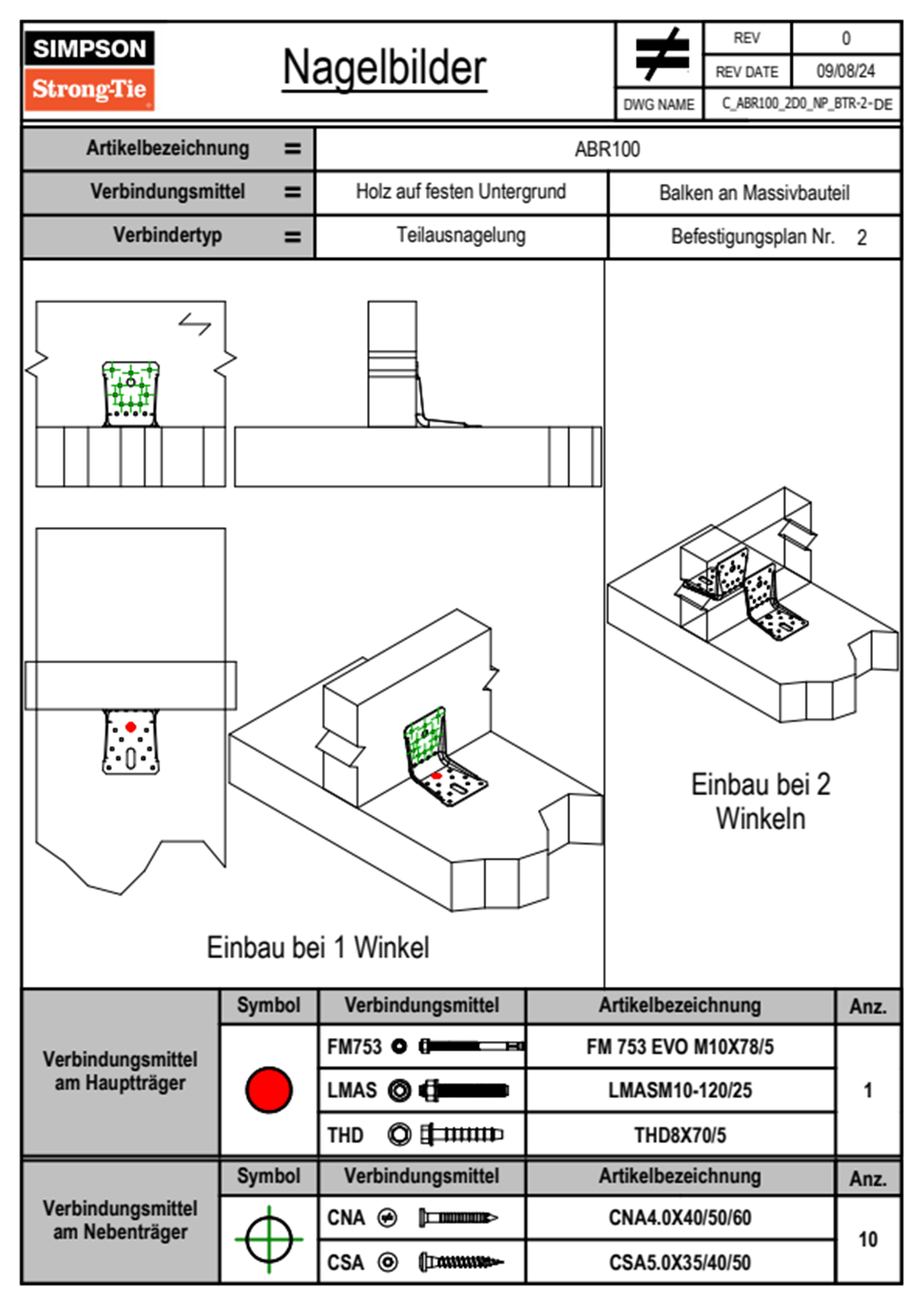 SIMPSON
Strong-Tie

Nagelbilder

| REV | 0 |
|---|---|
| REV DATE | 09/08/24 |
| DWG NAME | C_ABR100_2D0_NP_BTR-2-DE |

| Artikelbezeichnung = | ABR100 | |
|---|---|---|
| Verbindungsmittel = | Holz auf festen Untergrund | Balken an Massivbauteil |
| Verbindertyp = | Teilausnagelung | Befestigungsplan Nr. 2 |

Einbau bei 1 Winkel

Einbau bei 2 Winkeln

| | Symbol | Verbindungsmittel | Artikelbezeichnung | Anz. |
|---|---|---|---|---|
| Verbindungsmittel am Hauptträger | | FM753 | FM 753 EVO M10X78/5 | 1 |
| | | LMAS | LMASM10-120/25 | |
| | | THD | THD8X70/5 | |

| | Symbol | Verbindungsmittel | Artikelbezeichnung | Anz. |
|---|---|---|---|---|
| Verbindungsmittel am Nebenträger | | CNA | CNA4.0X40/50/60 | 10 |
| | | CSA | CSA5.0X35/40/50 | |