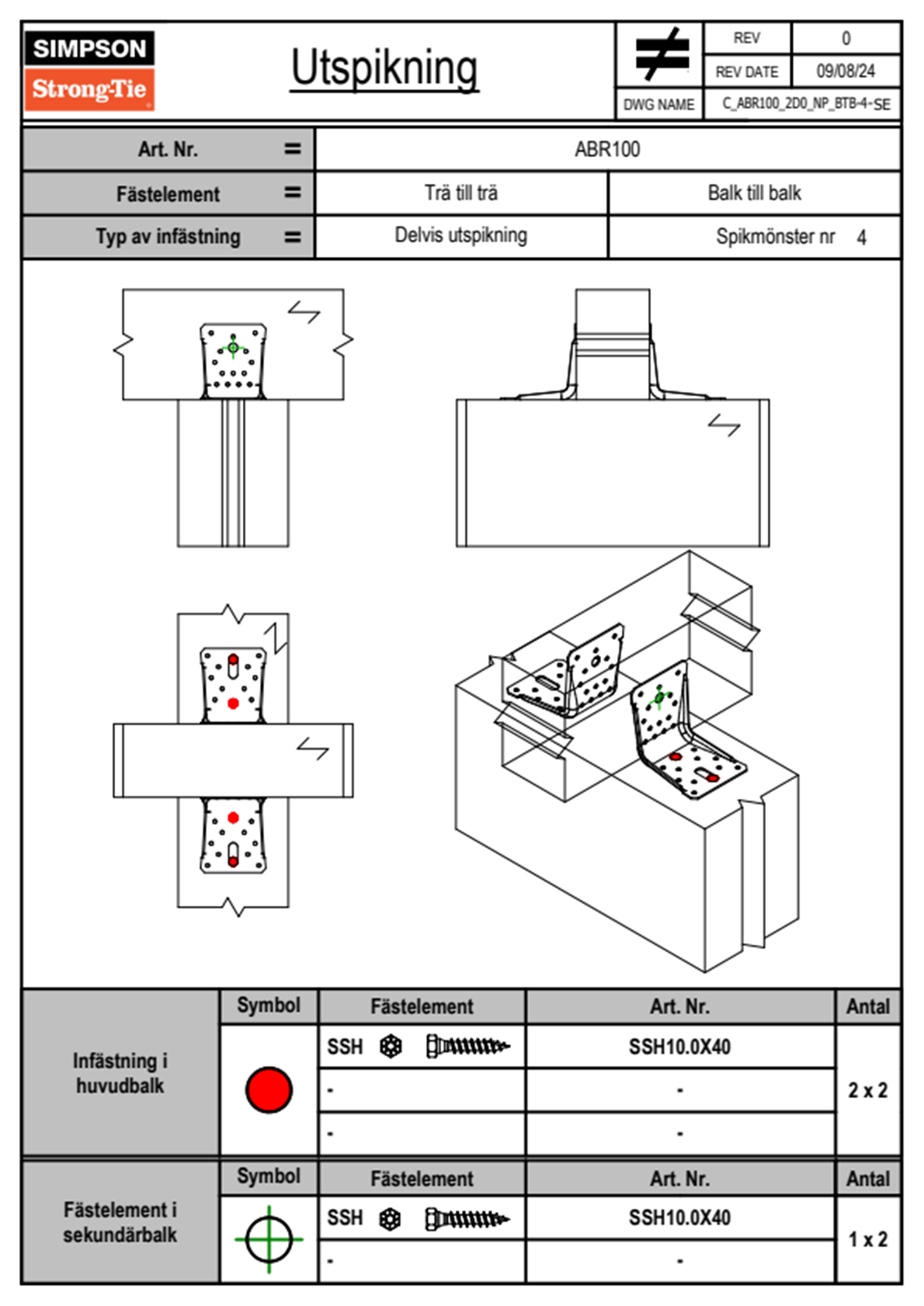 SIMPSON
Strong-Tie

Utspikning

| REV | 0 |
|---|---|
| REV DATE | 09/08/24 |
| DWG NAME | C_ABR100_2D0_NP_BTB-4-SE |

| Art. Nr. = | ABR100 | |
|---|---|---|
| Fästelement = | Trä till trä | Balk till balk |
| Typ av infästning = | Delvis utspikning | Spikmönster nr 4 |

| | Symbol | Fästelement | Art. Nr. | Antal |
|---|---|---|---|---|
| Infästning i huvudbalk | | SSH | SSH10.0X40 | 2 x 2 |
| | | - | - | |
| | | - | - | |

| | Symbol | Fästelement | Art. Nr. | Antal |
|---|---|---|---|---|
| Fästelement i sekundärbalk | | SSH | SSH10.0X40 | 1 x 2 |
| | | - | - | |