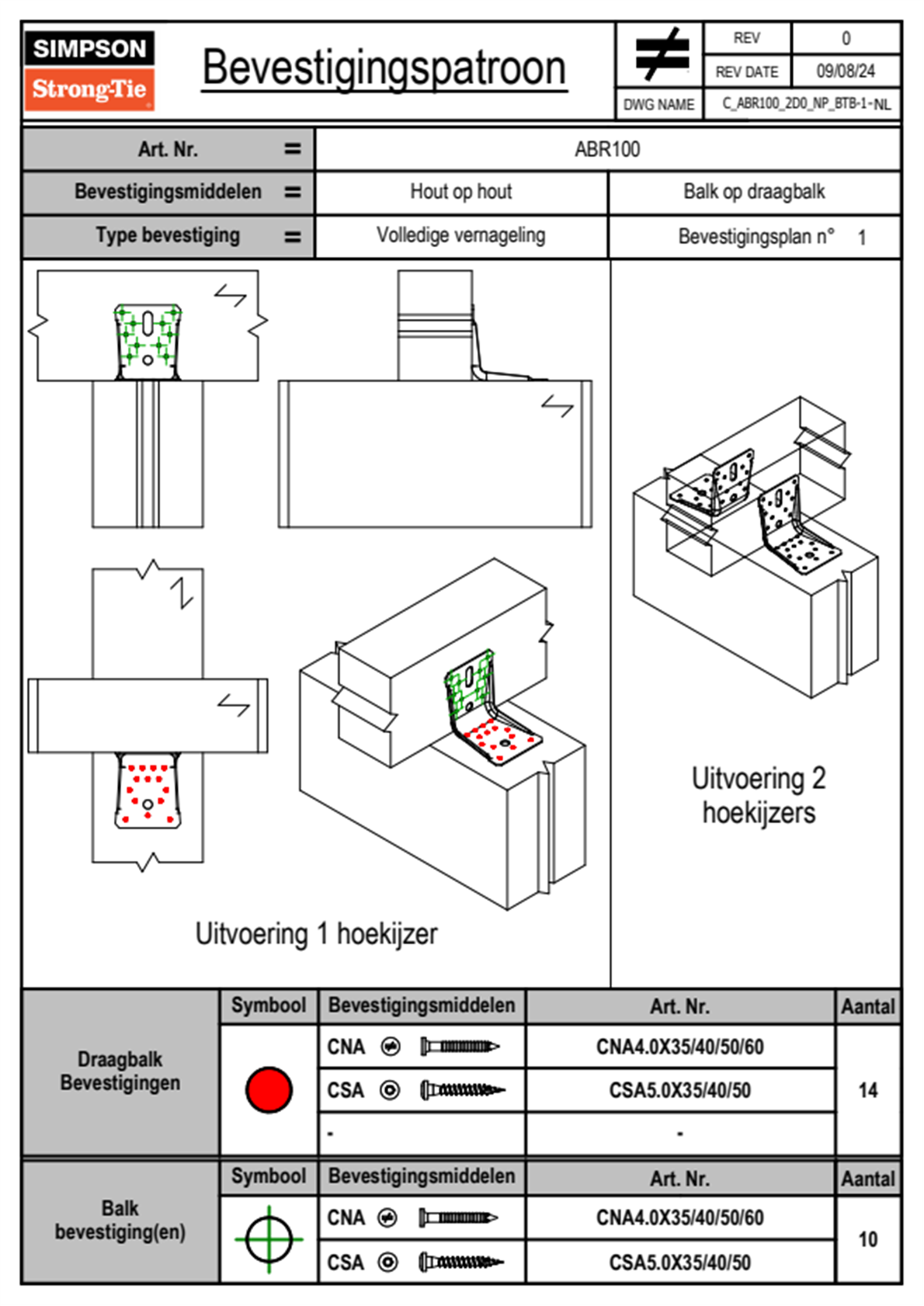 SIMPSON
Strong-Tie

Bevestigingspatroon

| REV | 0 |
|---|---|
| REV DATE | 09/08/24 |
| DWG NAME | C_ABR100_2D0_NP_BTB-1-NL |

| Art. Nr. = | ABR100 | |
|---|---|---|
| Bevestigingsmiddelen = | Hout op hout | Balk op draagbalk |
| Type bevestiging = | Volledige vernageling | Bevestigingsplan n° 1 |

Uitvoering 1 hoekijzer

Uitvoering 2 hoekijzers

| Draagbalk Bevestigingen | Symbool | Bevestigingsmiddelen | Art. Nr. | Aantal |
|---|---|---|---|---|
| | | CNA | CNA4.0X35/40/50/60 | 14 |
| | | CSA | CSA5.0X35/40/50 | |
| | | - | - | |

| Balk bevestiging(en) | Symbool | Bevestigingsmiddelen | Art. Nr. | Aantal |
|---|---|---|---|---|
| | | CNA | CNA4.0X35/40/50/60 | 10 |
| | | CSA | CSA5.0X35/40/50 | |