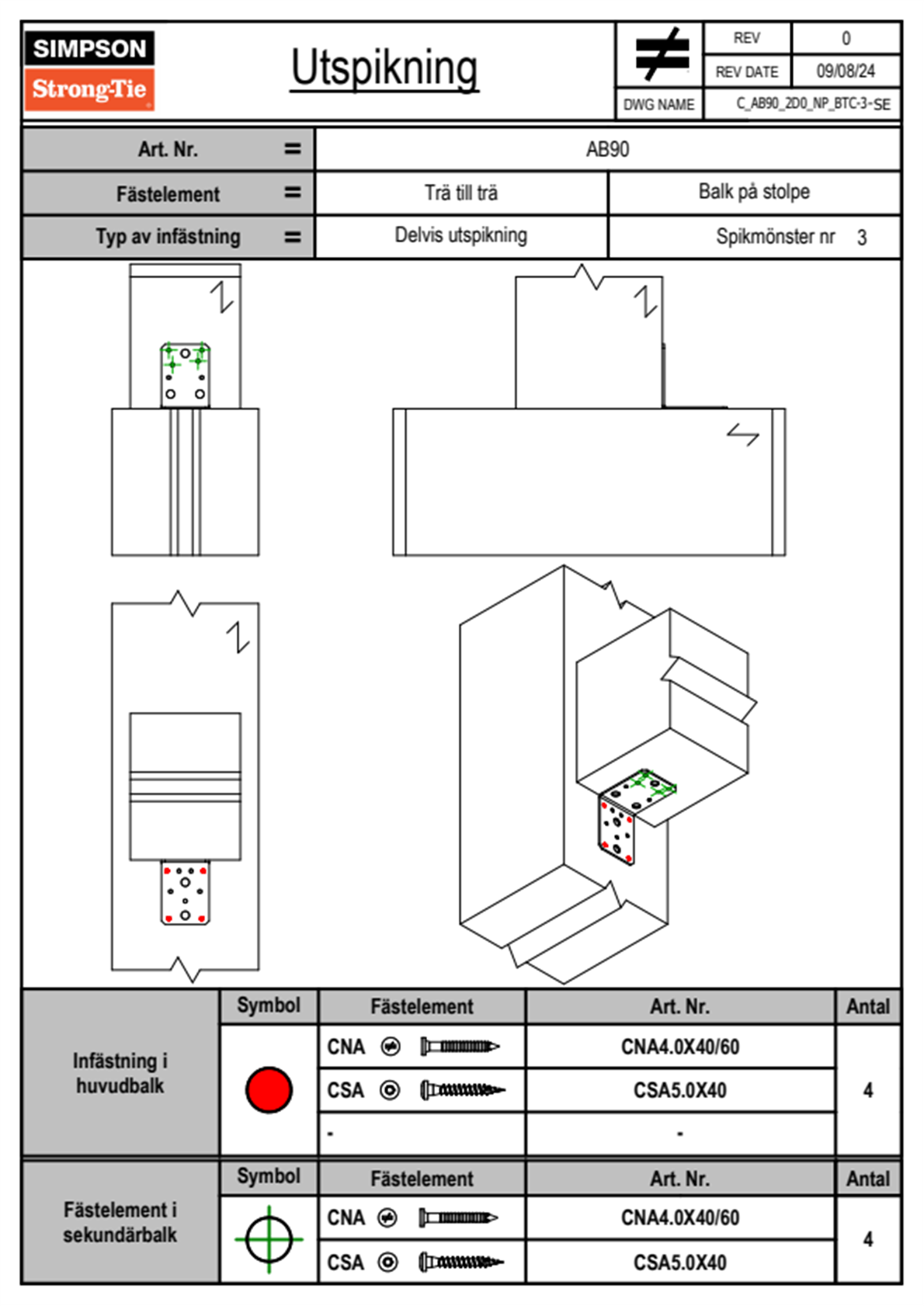 SIMPSON
Strong-Tie

Utspikning

| REV | 0 |
|---|---|
| REV DATE | 09/08/24 |
| DWG NAME | C_AB90_2D0_NP_BTC-3-SE |

| Art. Nr. = | AB90 | |
|---|---|---|
| Fästelement = | Trä till trä | Balk på stolpe |
| Typ av infästning = | Delvis utspikning | Spikmönster nr 3 |

| | Symbol | Fästelement | Art. Nr. | Antal |
|---|---|---|---|---|
| Infästning i huvudbalk | | CNA | CNA4.0X40/60 | 4 |
| | | CSA | CSA5.0X40 | |
| | | - | - | |

| | Symbol | Fästelement | Art. Nr. | Antal |
|---|---|---|---|---|
| Fästelement i sekundärbalk | | CNA | CNA4.0X40/60 | 4 |
| | | CSA | CSA5.0X40 | |