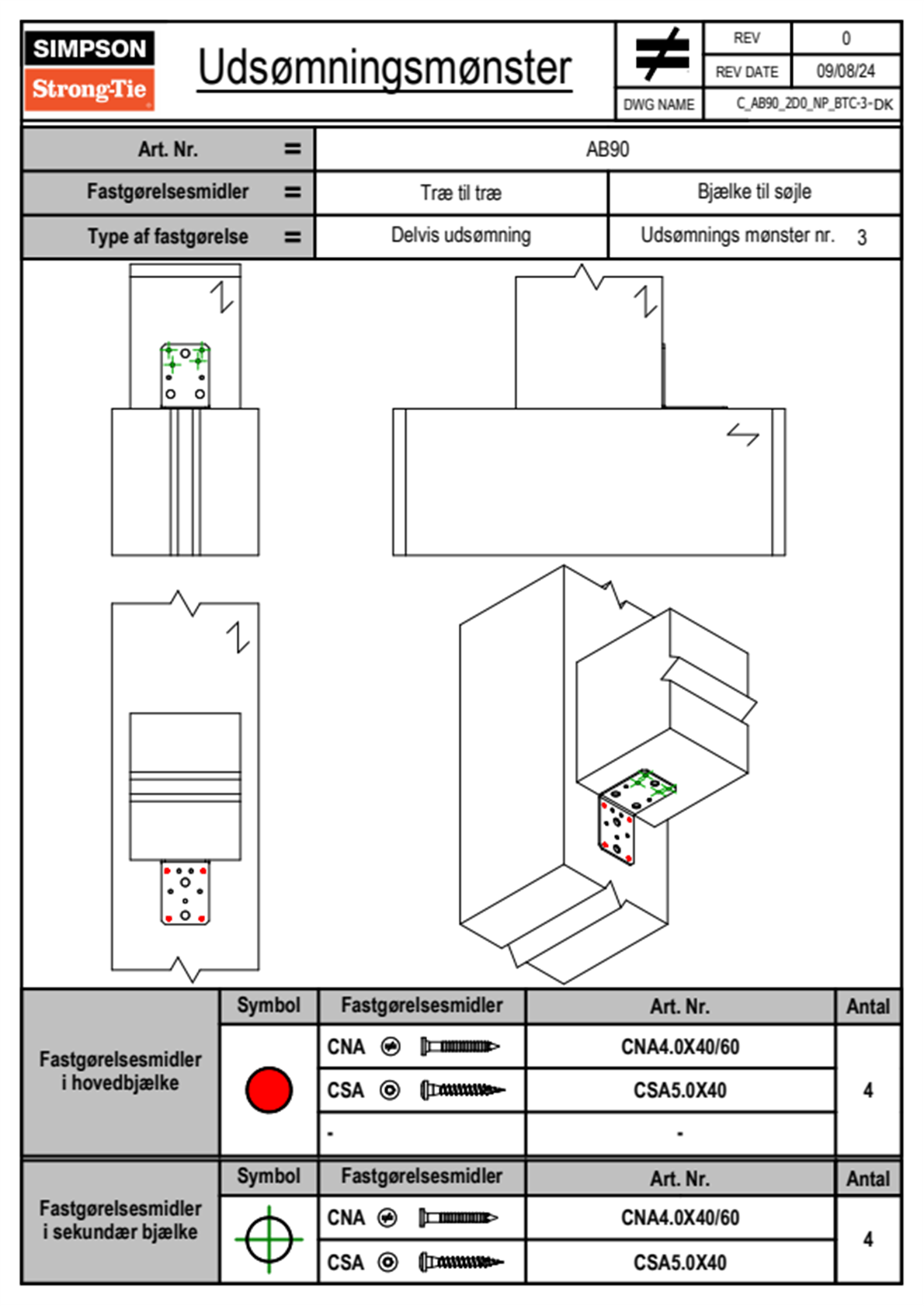 SIMPSON
Strong-Tie

Udsømningsmønster

| REV | 0 |
|---|---|
| REV DATE | 09/08/24 |
| DWG NAME | C_AB90_2D0_NP_BTC-3-DK |

| Art. Nr. = | AB90 | |
|---|---|---|
| Fastgørelsesmidler = | Træ til træ | Bjælke til søjle |
| Type af fastgørelse = | Delvis udsømning | Udsømnings mønster nr. 3 |

| | Symbol | Fastgørelsesmidler | Art. Nr. | Antal |
|---|---|---|---|---|
| Fastgørelsesmidler i hovedbjælke | | CNA | CNA4.0X40/60 | 4 |
| | | CSA | CSA5.0X40 | |
| | | - | - | |

| | Symbol | Fastgørelsesmidler | Art. Nr. | Antal |
|---|---|---|---|---|
| Fastgørelsesmidler i sekundær bjælke | | CNA | CNA4.0X40/60 | 4 |
| | | CSA | CSA5.0X40 | |