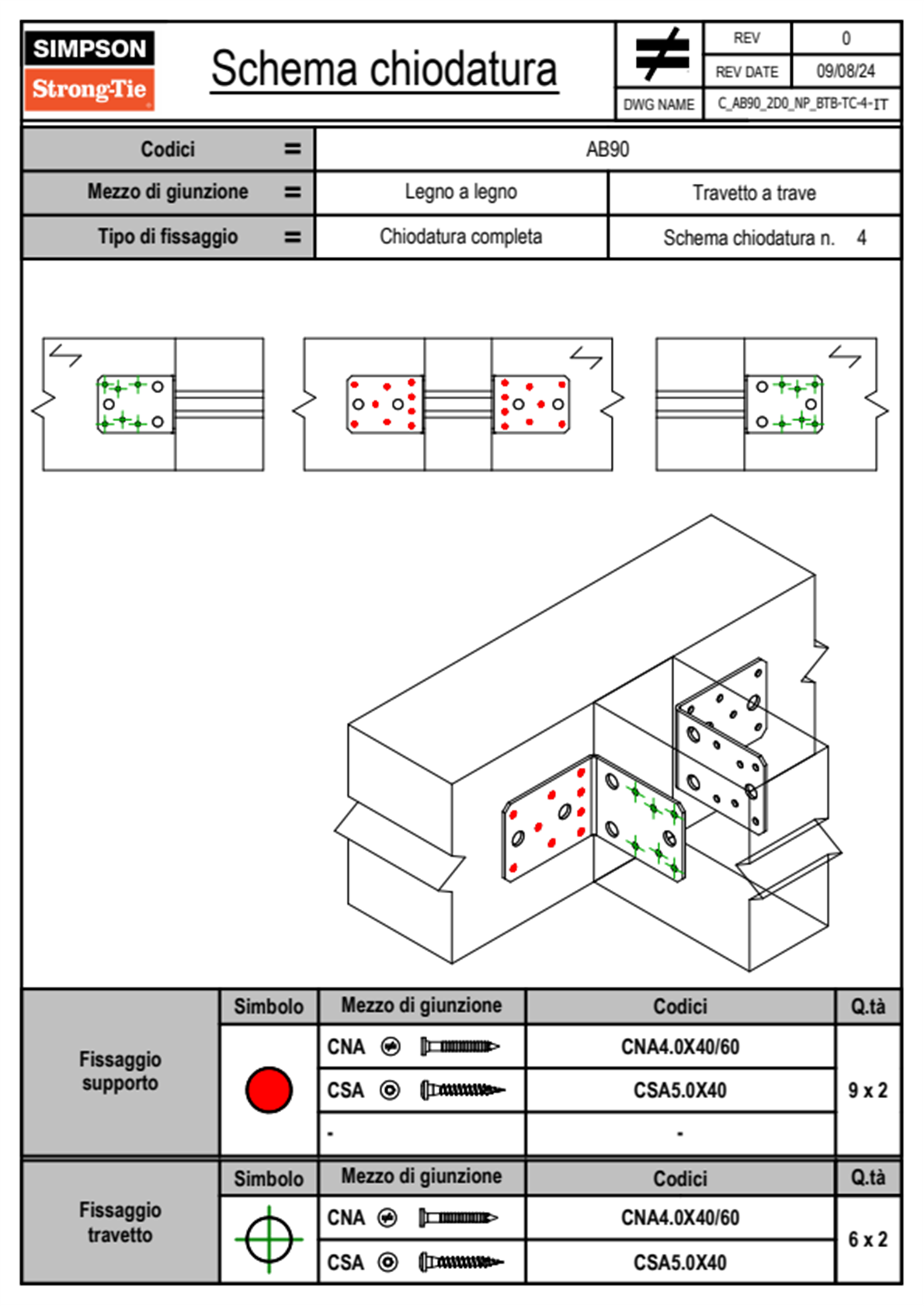 SIMPSON Strong-Tie

Schema chiodatura

| REV | 0 |
|---|---|
| REV DATE | 09/08/24 |
| DWG NAME | C_AB90_2D0_NP_BTB-TC-4-IT |

| Codici = | AB90 | |
|---|---|---|
| Mezzo di giunzione = | Legno a legno | Travetto a trave |
| Tipo di fissaggio = | Chiodatura completa | Schema chiodatura n. 4 |

| | Simbolo | Mezzo di giunzione | Codici | Q.tà |
|---|---|---|---|---|
| Fissaggio supporto | | CNA | CNA4.0X40/60 | 9 x 2 |
| | | CSA | CSA5.0X40 | |
| | | - | - | |

| | Simbolo | Mezzo di giunzione | Codici | Q.tà |
|---|---|---|---|---|
| Fissaggio travetto | | CNA | CNA4.0X40/60 | 6 x 2 |
| | | CSA | CSA5.0X40 | |