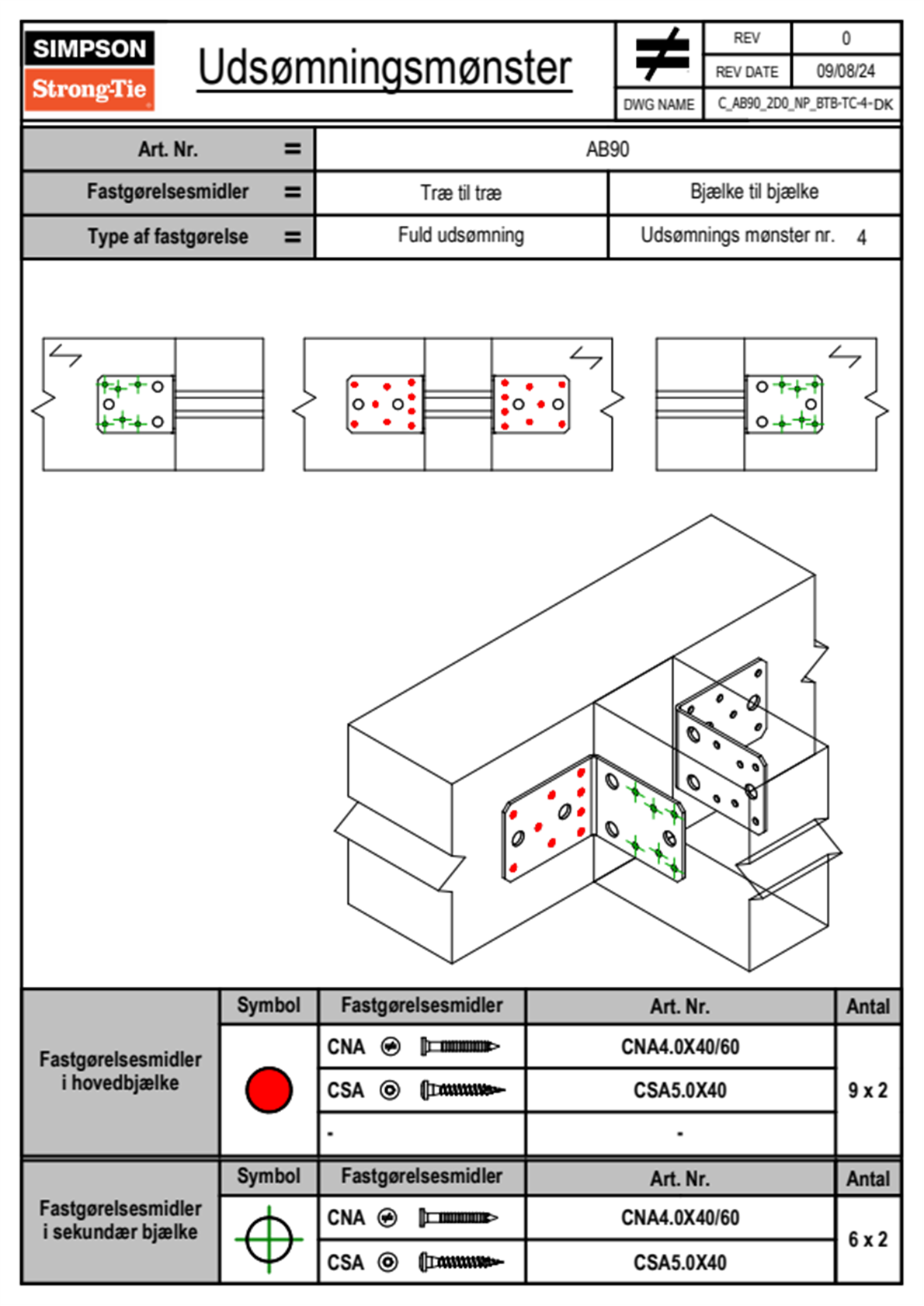 SIMPSON
Strong-Tie

Udsømningsmønster

| REV | 0 |
|---|---|
| REV DATE | 09/08/24 |
| DWG NAME | C_AB90_2D0_NP_BTB-TC-4-DK |

| Art. Nr. = | AB90 | |
|---|---|---|
| Fastgørelsesmidler = | Træ til træ | Bjælke til bjælke |
| Type af fastgørelse = | Fuld udsømning | Udsømnings mønster nr. 4 |

| | Symbol | Fastgørelsesmidler | Art. Nr. | Antal |
|---|---|---|---|---|
| Fastgørelsesmidler i hovedbjælke | | CNA | CNA4.0X40/60 | 9 x 2 |
| | | CSA | CSA5.0X40 | |
| | | - | - | |

| | Symbol | Fastgørelsesmidler | Art. Nr. | Antal |
|---|---|---|---|---|
| Fastgørelsesmidler i sekundær bjælke | | CNA | CNA4.0X40/60 | 6 x 2 |
| | | CSA | CSA5.0X40 | |