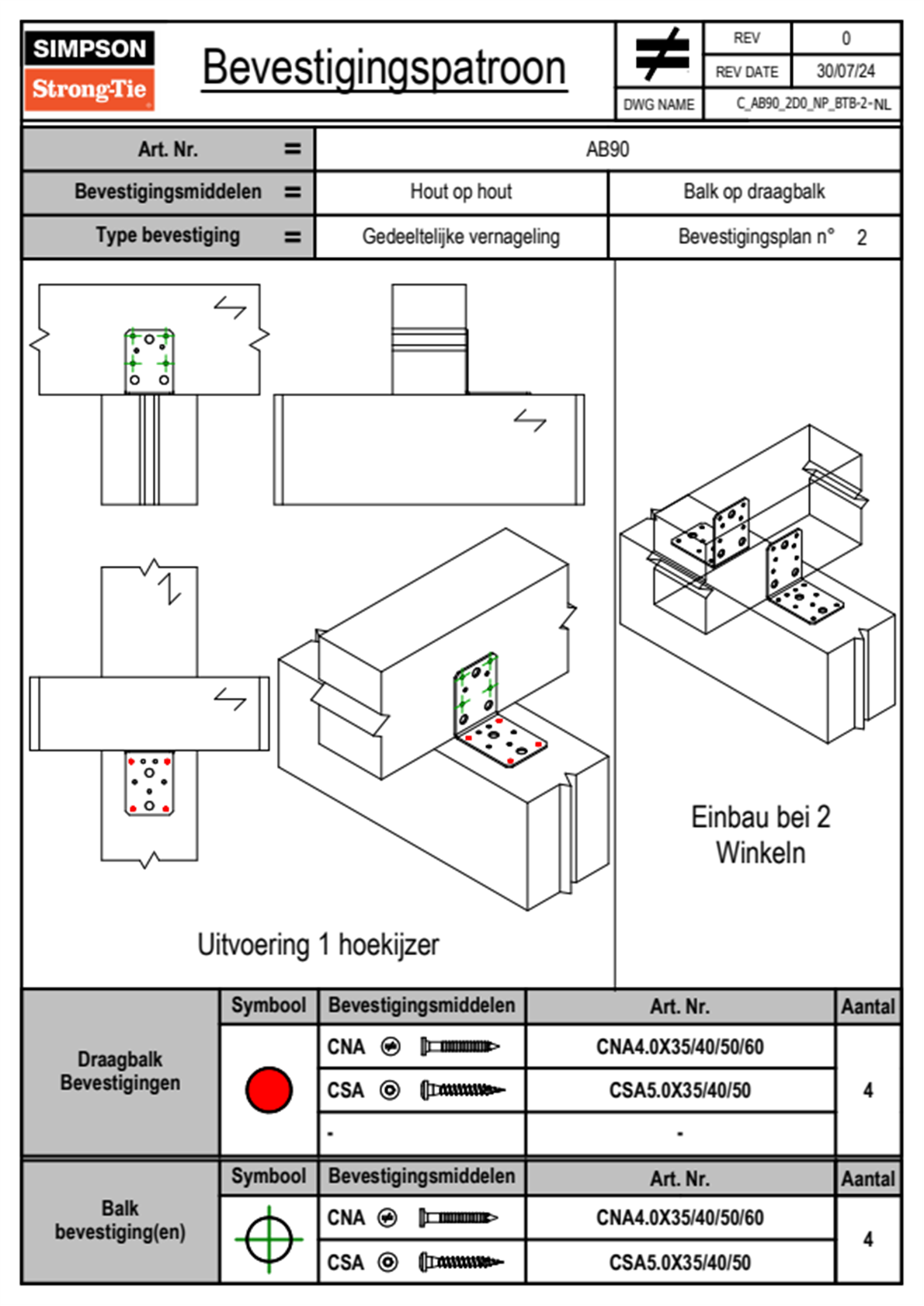 SIMPSON
Strong-Tie

Bevestigingspatroon

| REV | 0 |
|---|---|
| REV DATE | 30/07/24 |
| DWG NAME | C_AB90_2D0_NP_BTB-2-NL |

| Art. Nr. = | AB90 | |
|---|---|---|
| Bevestigingsmiddelen = | Hout op hout | Balk op draagbalk |
| Type bevestiging = | Gedeeltelijke vernageling | Bevestigingsplan n° 2 |

Uitvoering 1 hoekijzer

Einbau bei 2 Winkeln

| | Symbool | Bevestigingsmiddelen | Art. Nr. | Aantal |
|---|---|---|---|---|
| Draagbalk Bevestigingen | | CNA | CNA4.0X35/40/50/60 | 4 |
| | | CSA | CSA5.0X35/40/50 | |
| | | - | - | |

| | Symbool | Bevestigingsmiddelen | Art. Nr. | Aantal |
|---|---|---|---|---|
| Balk bevestiging(en) | | CNA | CNA4.0X35/40/50/60 | 4 |
| | | CSA | CSA5.0X35/40/50 | |