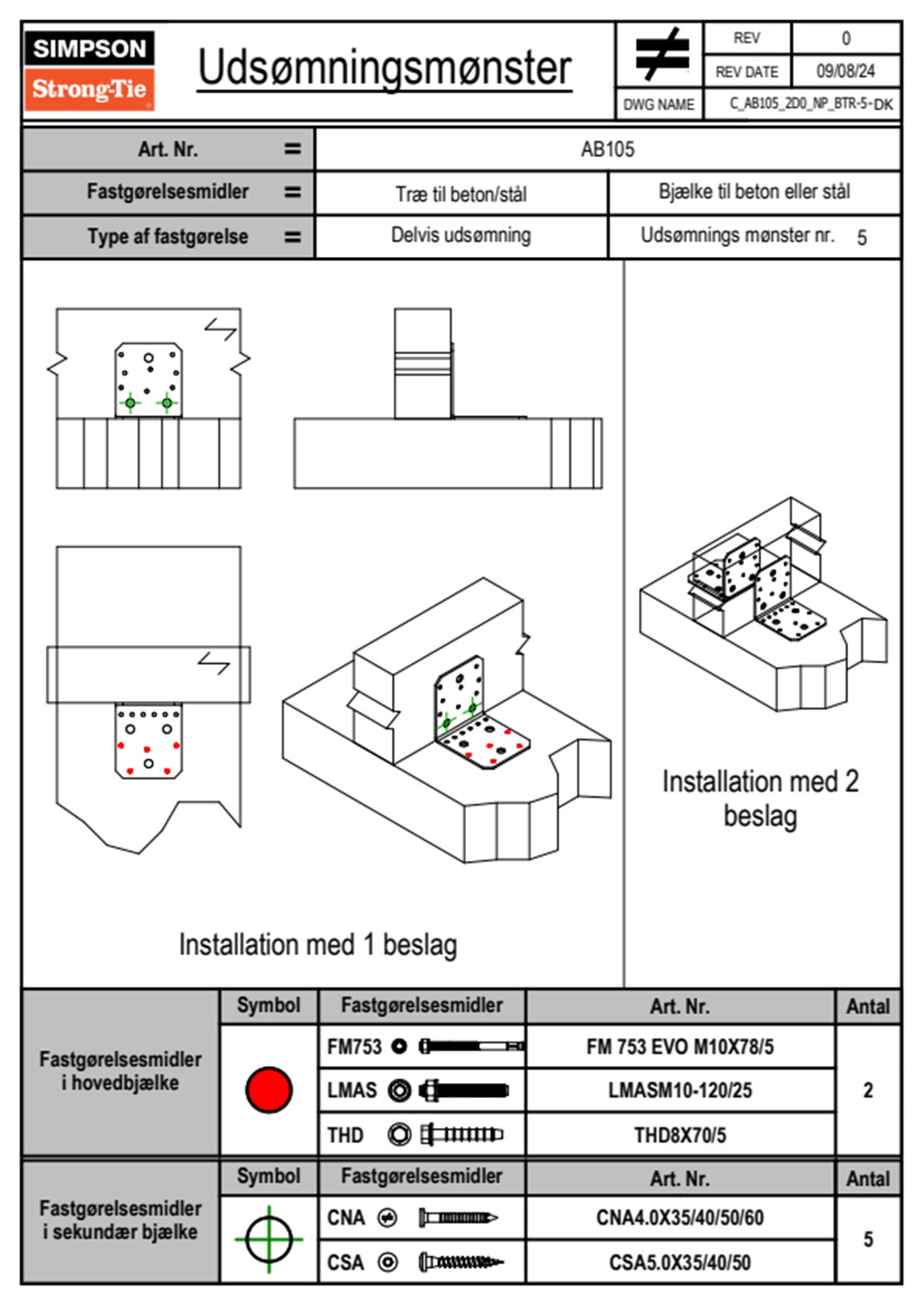 SIMPSON
Strong-Tie

Udsømningsmønster

| REV | 0 |
|---|---|
| REV DATE | 09/08/24 |
| DWG NAME | C_AB105_2D0_NP_BTR-5-DK |

| Art. Nr. = | AB105 | |
|---|---|---|
| Fastgørelsesmidler = | Træ til beton/stål | Bjælke til beton eller stål |
| Type af fastgørelse = | Delvis udsømning | Udsømnings mønster nr. 5 |

Installation med 1 beslag

Installation med 2 beslag

| | Symbol | Fastgørelsesmidler | Art. Nr. | Antal |
|---|---|---|---|---|
| Fastgørelsesmidler i hovedbjælke | | FM753 | FM 753 EVO M10X78/5 | 2 |
| | | LMAS | LMASM10-120/25 | |
| | | THD | THD8X70/5 | |

| | Symbol | Fastgørelsesmidler | Art. Nr. | Antal |
|---|---|---|---|---|
| Fastgørelsesmidler i sekundær bjælke | | CNA | CNA4.0X35/40/50/60 | 5 |
| | | CSA | CSA5.0X35/40/50 | |