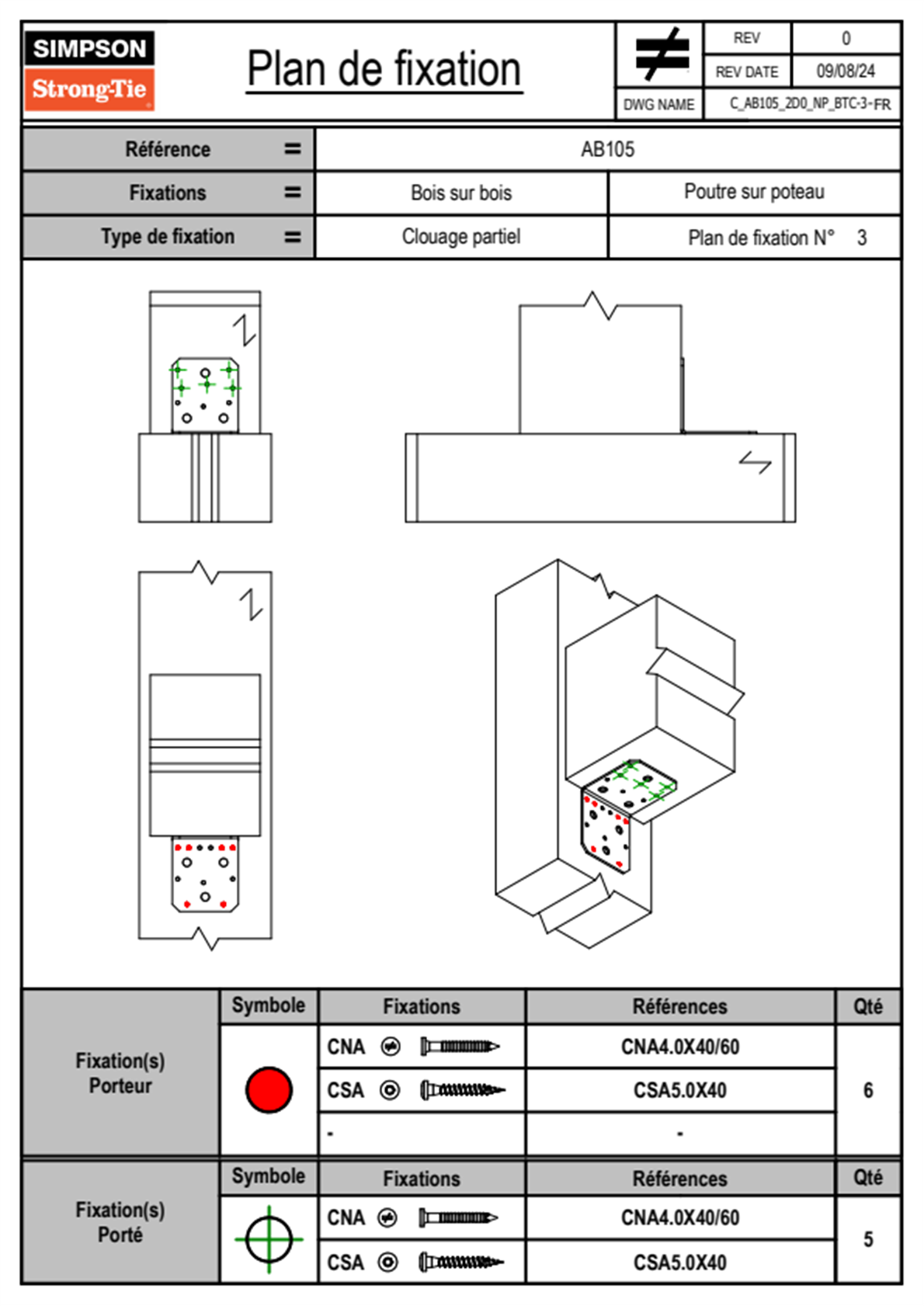 SIMPSON
Strong-Tie

Plan de fixation

| REV | 0 |
|---|---|
| REV DATE | 09/08/24 |
| DWG NAME | C_AB105_2D0_NP_BTC-3-FR |

| Référence = | AB105 | |
|---|---|---|
| Fixations = | Bois sur bois | Poutre sur poteau |
| Type de fixation = | Clouage partiel | Plan de fixation N° 3 |

| | Symbole | Fixations | Références | Qté |
|---|---|---|---|---|
| Fixation(s) Porteur | | CNA | CNA4.0X40/60 | 6 |
| | | CSA | CSA5.0X40 | |
| | | - | - | |

| | Symbole | Fixations | Références | Qté |
|---|---|---|---|---|
| Fixation(s) Porté | | CNA | CNA4.0X40/60 | 5 |
| | | CSA | CSA5.0X40 | |