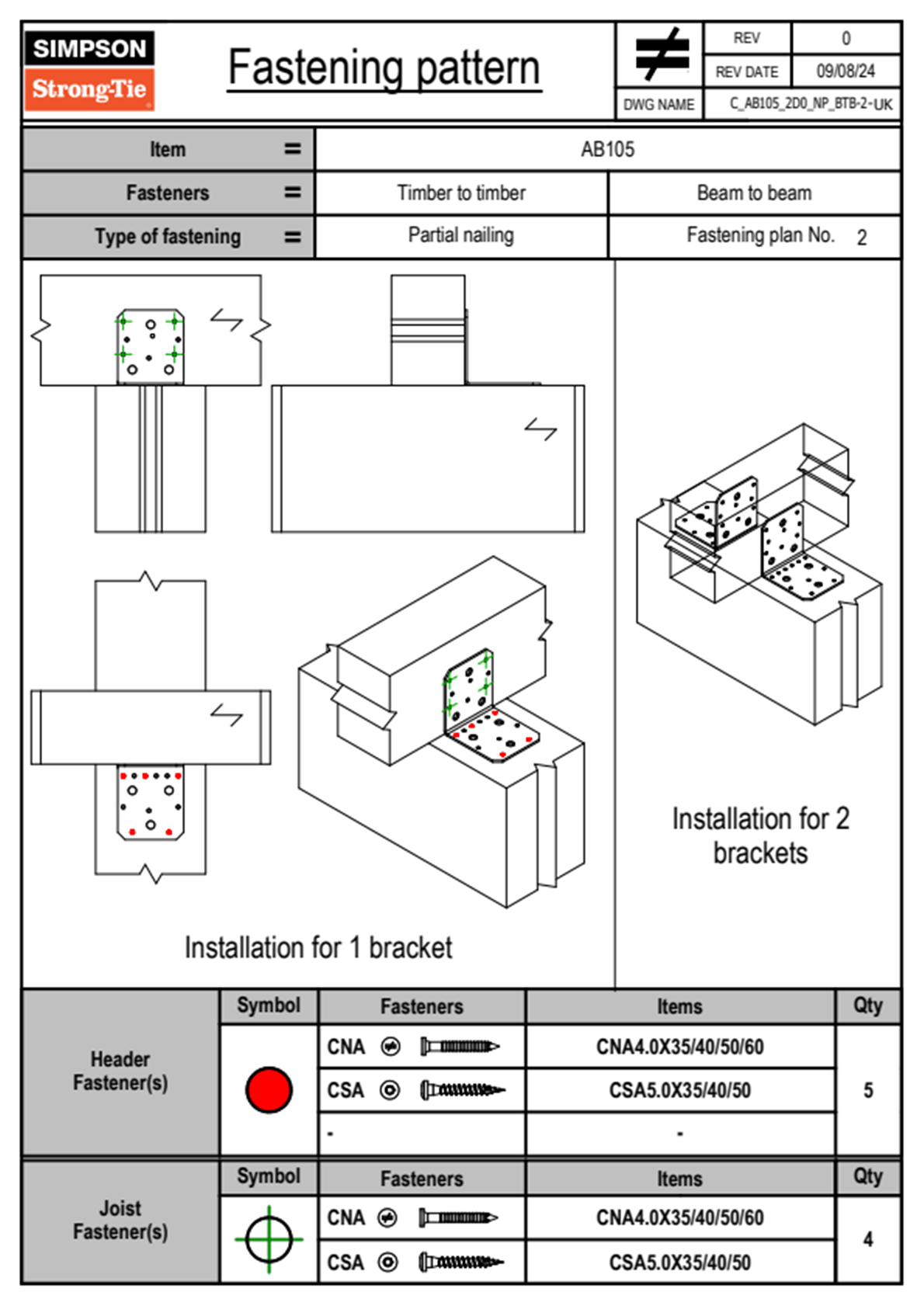 SIMPSON Strong-Tie

Fastening pattern

| REV | 0 |
|---|---|
| REV DATE | 09/08/24 |
| DWG NAME | C_AB105_2D0_NP_BTB-2-UK |

| Item = | AB105 | |
|---|---|---|
| Fasteners = | Timber to timber | Beam to beam |
| Type of fastening = | Partial nailing | Fastening plan No. 2 |

Installation for 1 bracket

Installation for 2 brackets

| | Symbol | Fasteners | Items | Qty |
|---|---|---|---|---|
| Header Fastener(s) | | CNA | CNA4.0X35/40/50/60 | 5 |
| | | CSA | CSA5.0X35/40/50 | |
| | | - | - | |

| | Symbol | Fasteners | Items | Qty |
|---|---|---|---|---|
| Joist Fastener(s) | | CNA | CNA4.0X35/40/50/60 | 4 |
| | | CSA | CSA5.0X35/40/50 | |