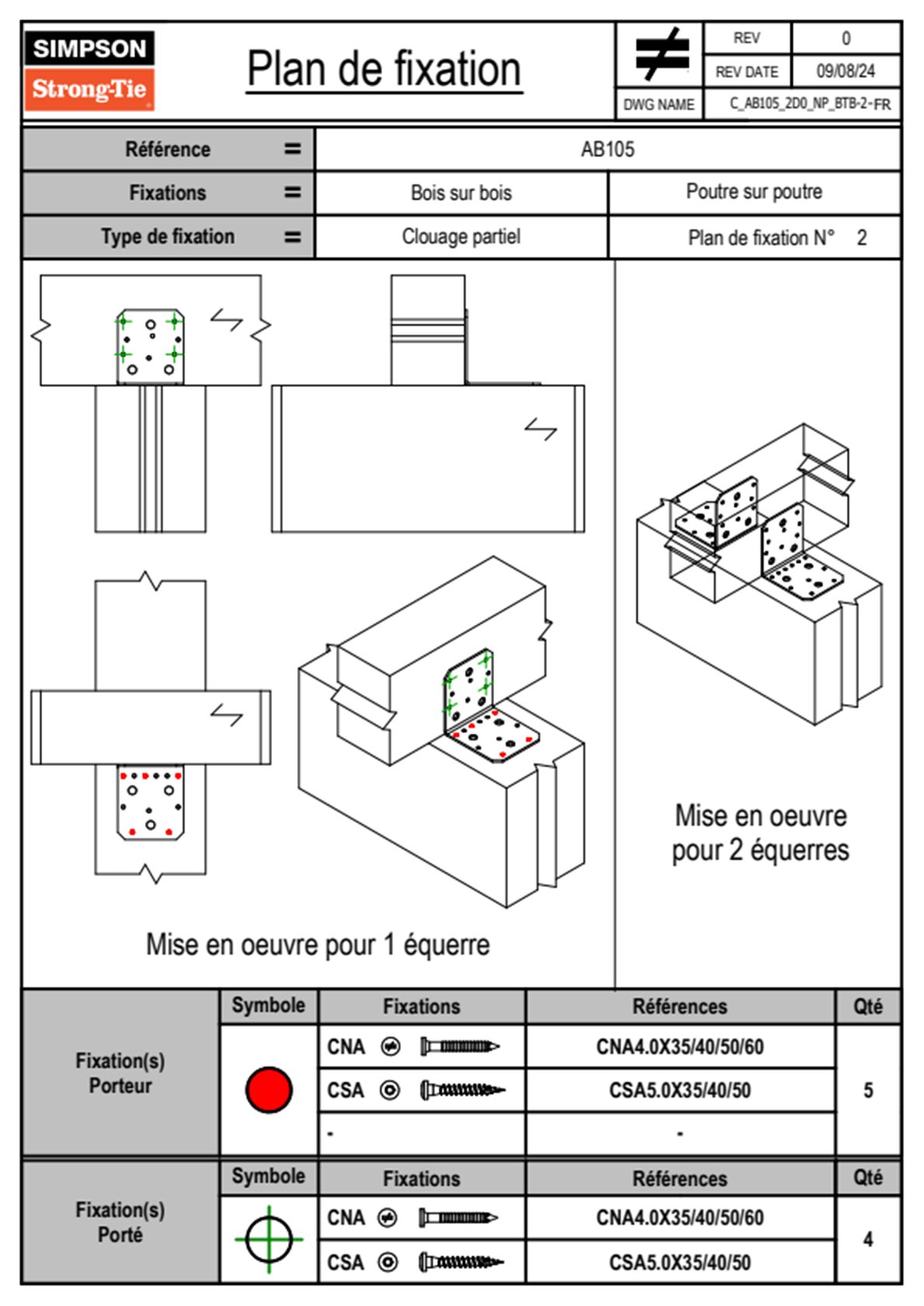 SIMPSON
Strong-Tie

Plan de fixation

| REV | 0 |
|---|---|
| REV DATE | 09/08/24 |
| DWG NAME | C_AB105_2D0_NP_BTB-2-FR |

| Référence | = | AB105 | |
|---|---|---|---|
| Fixations | = | Bois sur bois | Poutre sur poutre |
| Type de fixation | = | Clouage partiel | Plan de fixation N° 2 |

Mise en oeuvre pour 1 équerre

Mise en oeuvre pour 2 équerres

| | Symbole | Fixations | Références | Qté |
|---|---|---|---|---|
| Fixation(s) Porteur | | CNA | CNA4.0X35/40/50/60 | 5 |
| | | CSA | CSA5.0X35/40/50 | |
| | | - | - | |

| | Symbole | Fixations | Références | Qté |
|---|---|---|---|---|
| Fixation(s) Porté | | CNA | CNA4.0X35/40/50/60 | 4 |
| | | CSA | CSA5.0X35/40/50 | |