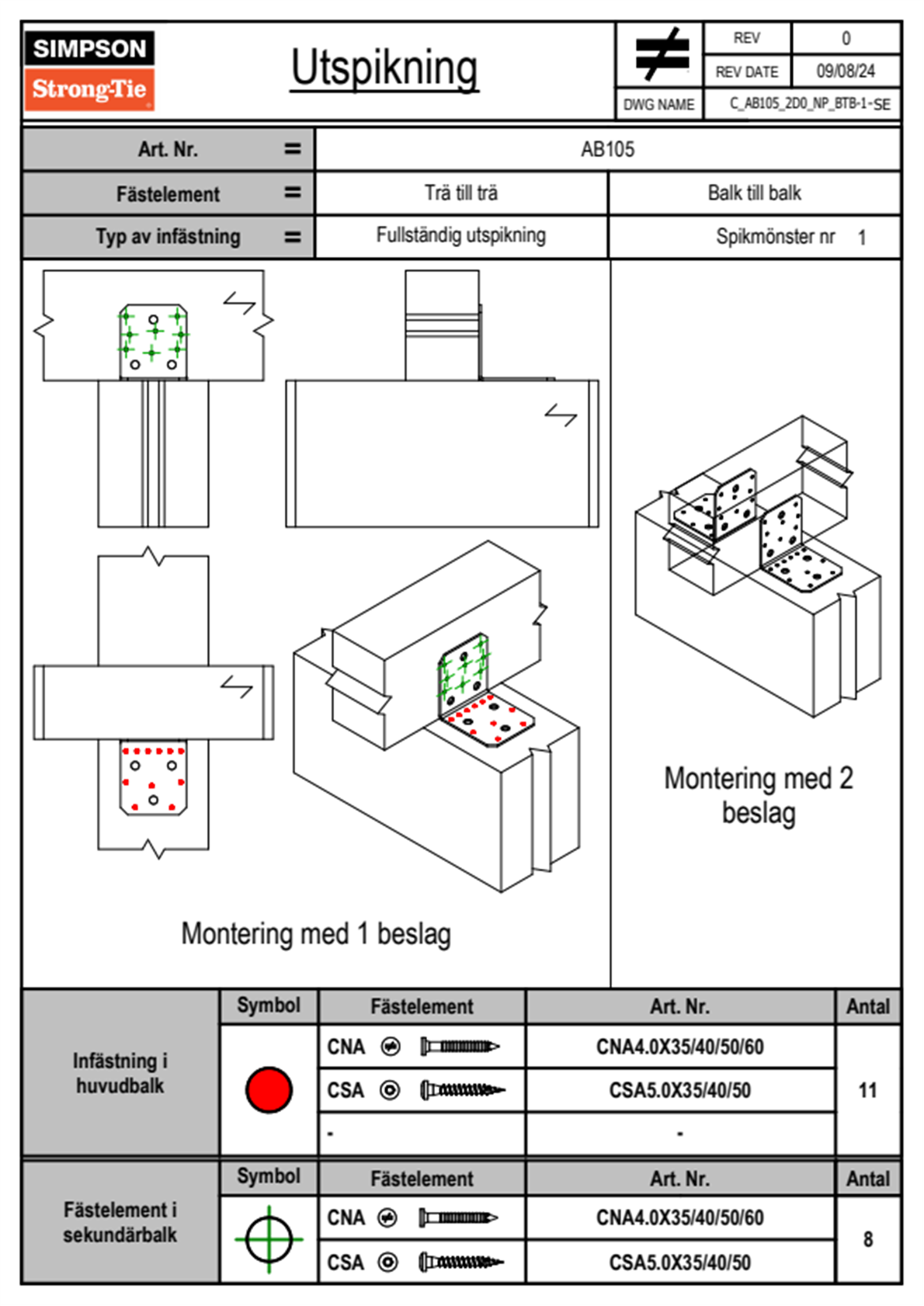 SIMPSON
Strong-Tie

Utspikning

| REV | 0 |
|---|---|
| REV DATE | 09/08/24 |
| DWG NAME | C_AB105_2D0_NP_BTB-1-SE |

| Art. Nr. = | AB105 | |
|---|---|---|
| Fästelement = | Trä till trä | Balk till balk |
| Typ av infästning = | Fullständig utspikning | Spikmönster nr 1 |

Montering med 1 beslag

Montering med 2 beslag

| | Symbol | Fästelement | Art. Nr. | Antal |
|---|---|---|---|---|
| Infästning i huvudbalk | | CNA | CNA4.0X35/40/50/60 | 11 |
| | | CSA | CSA5.0X35/40/50 | |
| | | - | - | |

| | Symbol | Fästelement | Art. Nr. | Antal |
|---|---|---|---|---|
| Fästelement i sekundärbalk | | CNA | CNA4.0X35/40/50/60 | 8 |
| | | CSA | CSA5.0X35/40/50 | |